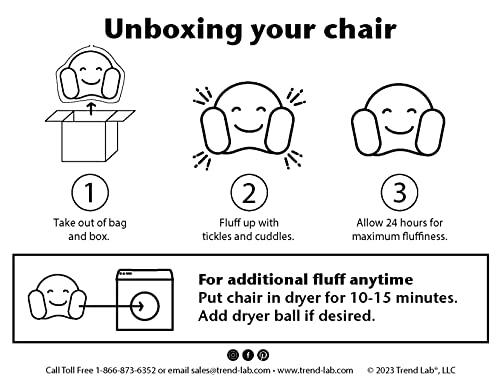 Unboxing your chair

1
Take out of bag and box.

2
Fluff up with tickles and cuddles.

3
Allow 24 hours for maximum fluffiness.

For additional fluff anytime
Put chair in dryer for 10-15 minutes.
Add dryer ball if desired.

Call Toll Free 1-866-873-6352 or email sales@trend-lab.com • www.trend-lab.com © 2023 Trend Lab®, LLC