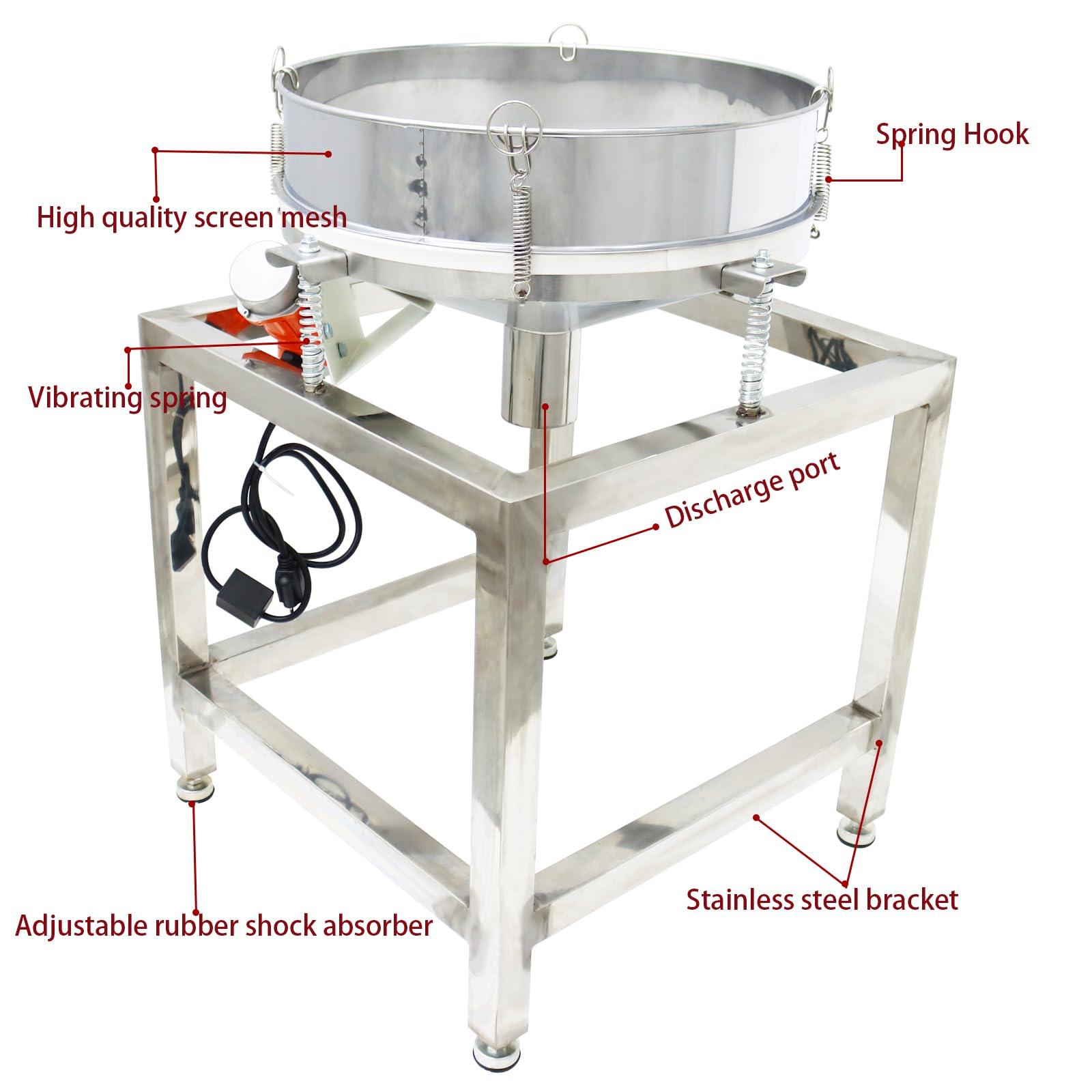 Spring Hook

High quality screen mesh

Vibrating spring

Discharge port

Adjustable rubber shock absorber

Stainless steel bracket