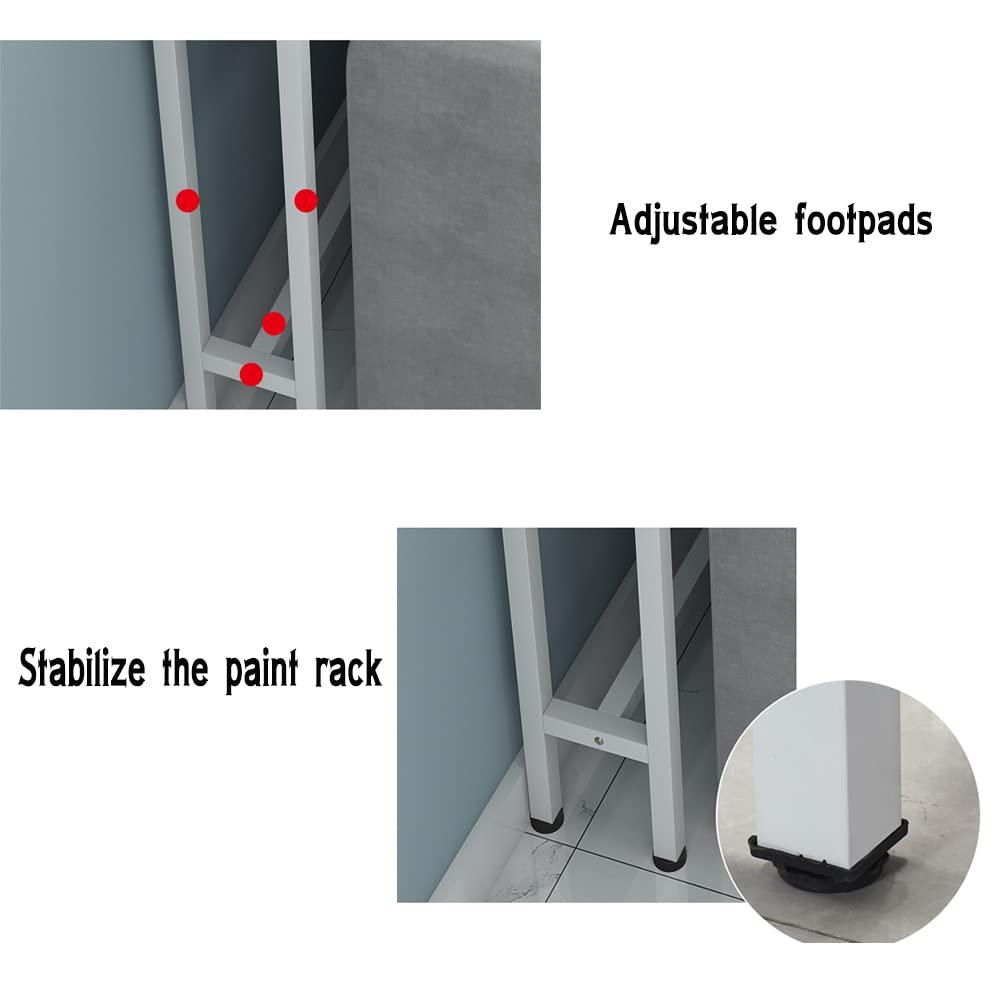 Adjustable footpads

Stabilize the paint rack