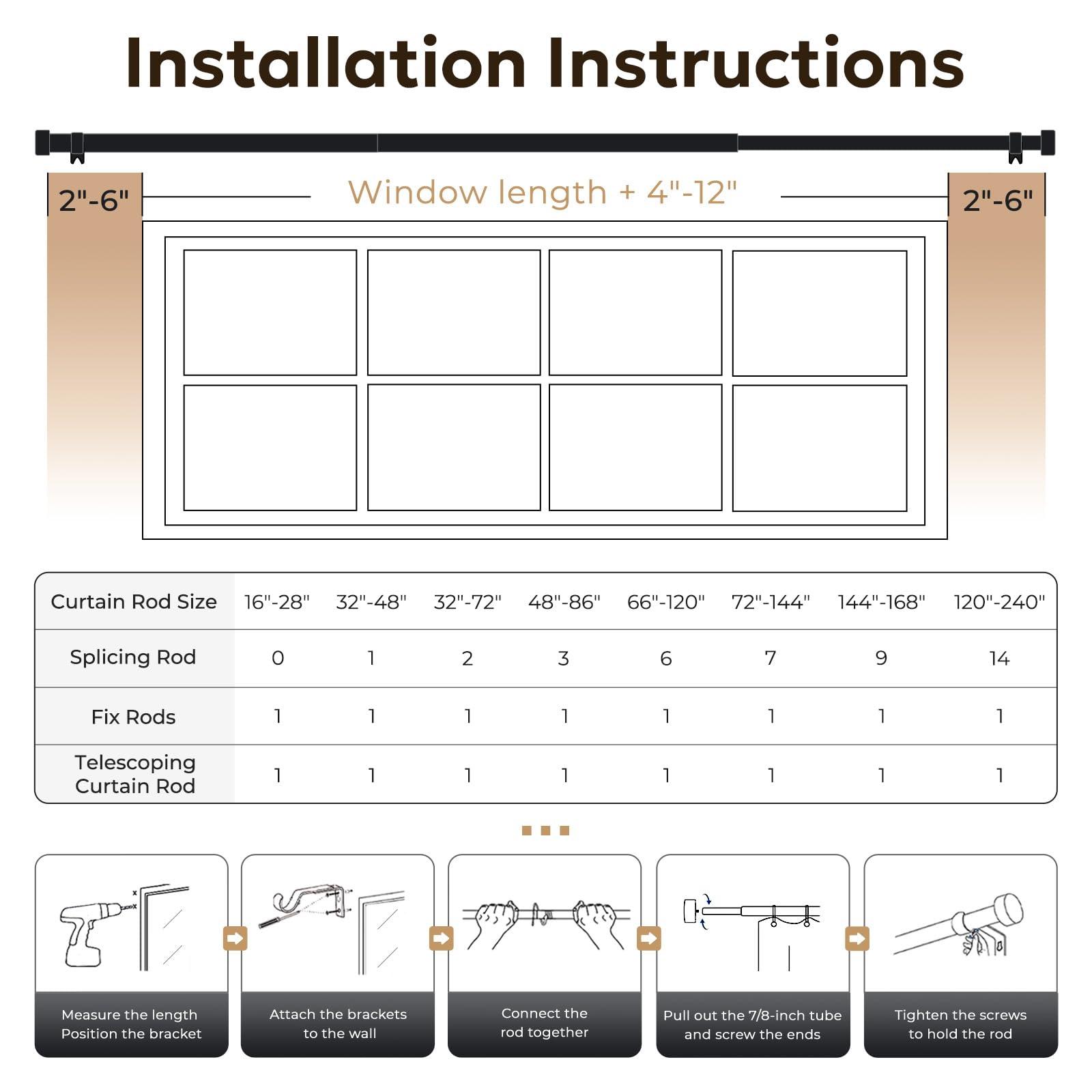 Installation Instructions

2"-6"

Window length + 4"-12"

2"-6"

| Curtain Rod Size | 16"-28" | 32"-48" | 32"-72" | 48"-86" | 66"-120" | 72"-144" | 144"-168" | 120"-240" |
|---|---|---|---|---|---|---|---|---|
| Splicing Rod | 0 | 1 | 2 | 3 | 6 | 7 | 9 | 14 |
| Fix Rods | 1 | 1 | 1 | 1 | 1 | 1 | 1 | 1 |
| Telescoping Curtain Rod | 1 | 1 | 1 | 1 | 1 | 1 | 1 | 1 |

Measure the length
Position the bracket

Attach the brackets
to the wall

Connect the
rod together

Pull out the 7/8-inch tube
and screw the ends

Tighten the screws
to hold the rod