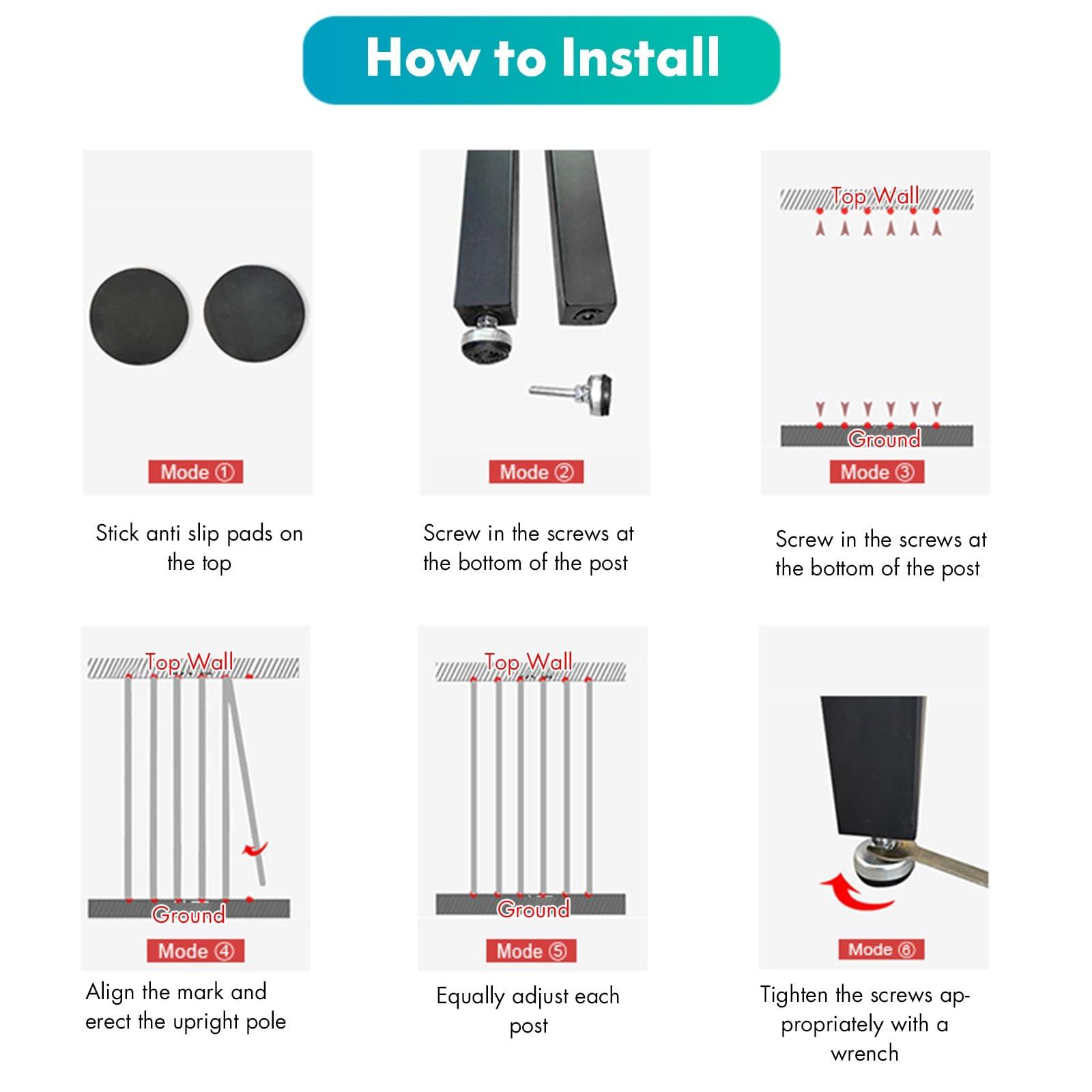 How to Install

Mode ①

Stick anti slip pads on the top

Mode ②

Screw in the screws at the bottom of the post

Top Wall

Ground

Mode ③

Screw in the screws at the bottom of the post

Top Wall

Ground

Mode ④

Align the mark and erect the upright pole

Top Wall

Ground

Mode ⑤

Equally adjust each post

Mode ⑥

Tighten the screws appropriately with a wrench