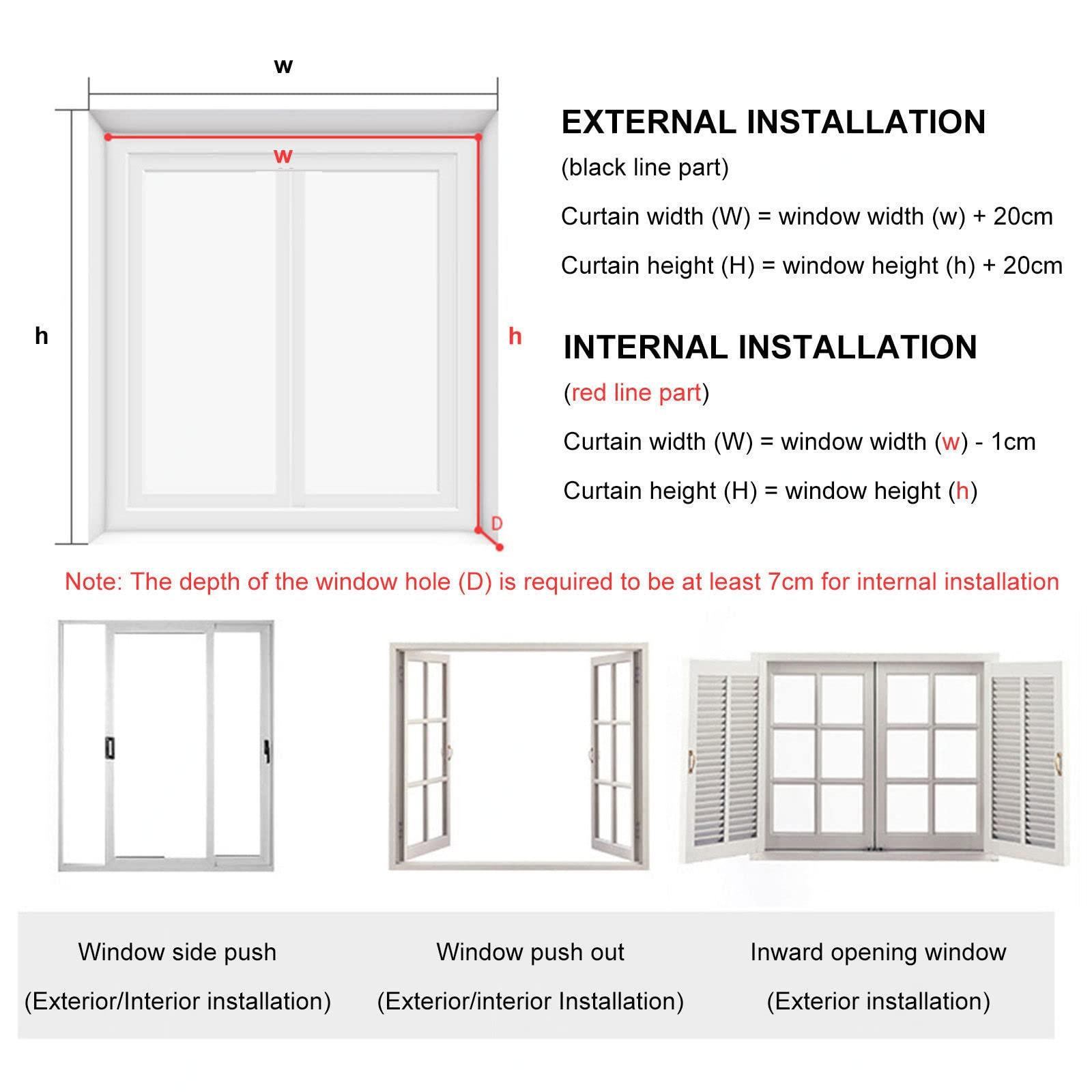 w

w

h

h

D

EXTERNAL INSTALLATION

(black line part)

Curtain width (W) = window width (w) + 20cm

Curtain height (H) = window height (h) + 20cm

INTERNAL INSTALLATION

(red line part)

Curtain width (W) = window width (w) - 1cm

Curtain height (H) = window height (h)

Note: The depth of the window hole (D) is required to be at least 7cm for internal installation

Window side push

(Exterior/Interior installation)

Window push out

(Exterior/interior Installation)

Inward opening window

(Exterior installation)