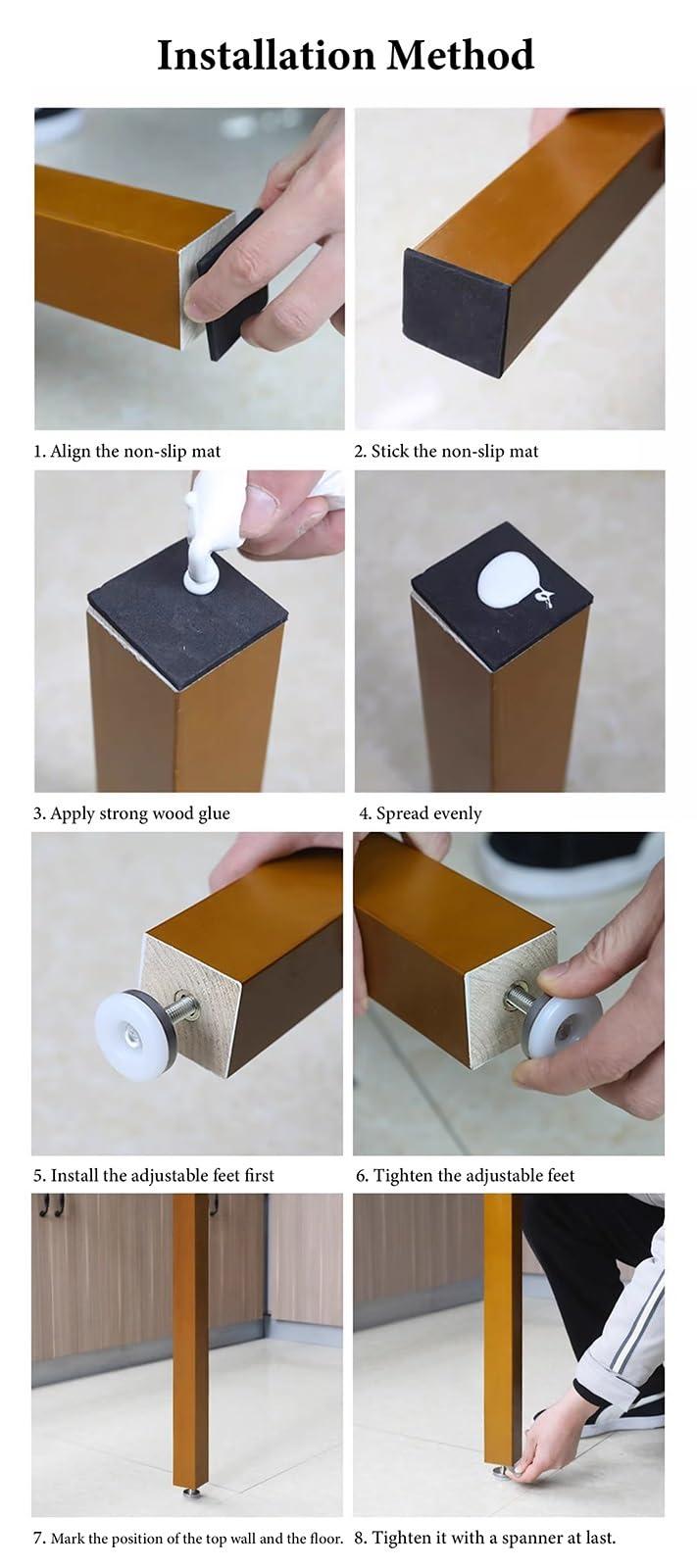 Installation Method

1. Align the non-slip mat

2. Stick the non-slip mat

3. Apply strong wood glue

4. Spread evenly

5. Install the adjustable feet first

6. Tighten the adjustable feet

7. Mark the position of the top wall and the floor.

8. Tighten it with a spanner at last.