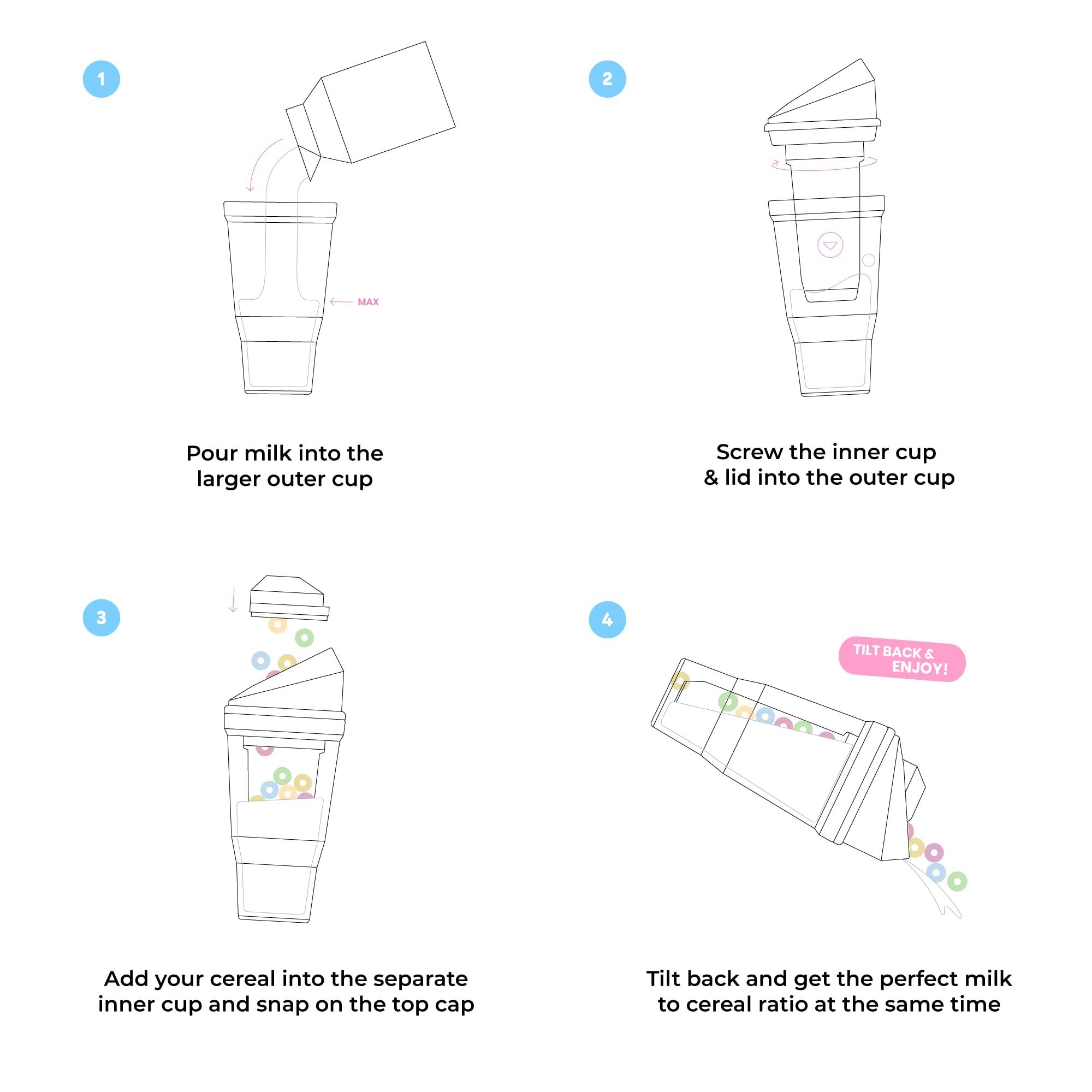 1

MAX

Pour milk into the larger outer cup

2

Screw the inner cup & lid into the outer cup

3

Add your cereal into the separate inner cup and snap on the top cap

4

TILT BACK & ENJOY!

Tilt back and get the perfect milk to cereal ratio at the same time