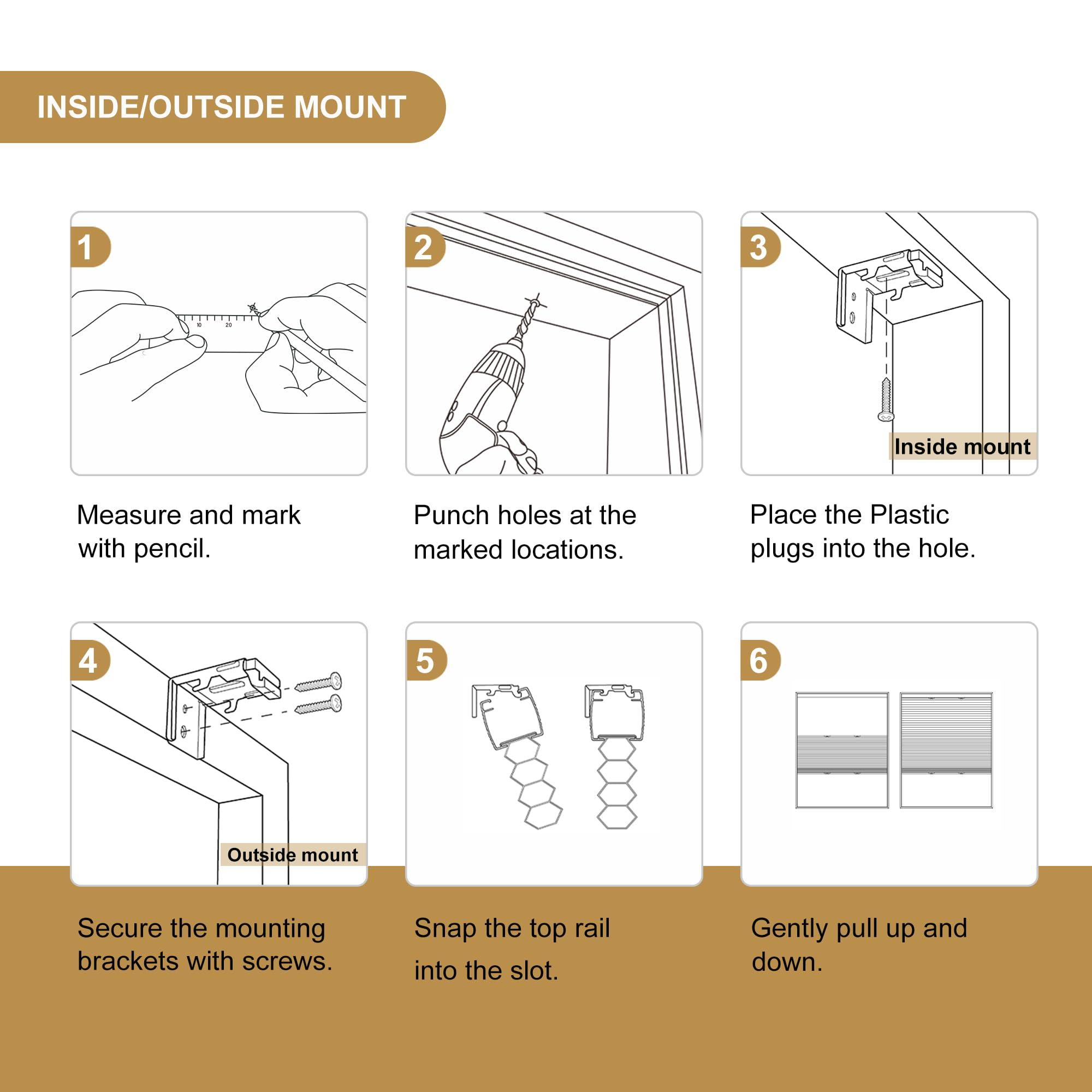 INSIDE/OUTSIDE MOUNT

1

10 20

Measure and mark with pencil.

2

Punch holes at the marked locations.

3

Inside mount

Place the Plastic plugs into the hole.

4

Outside mount

Secure the mounting brackets with screws.

5

Snap the top rail into the slot.

6

Gently pull up and down.