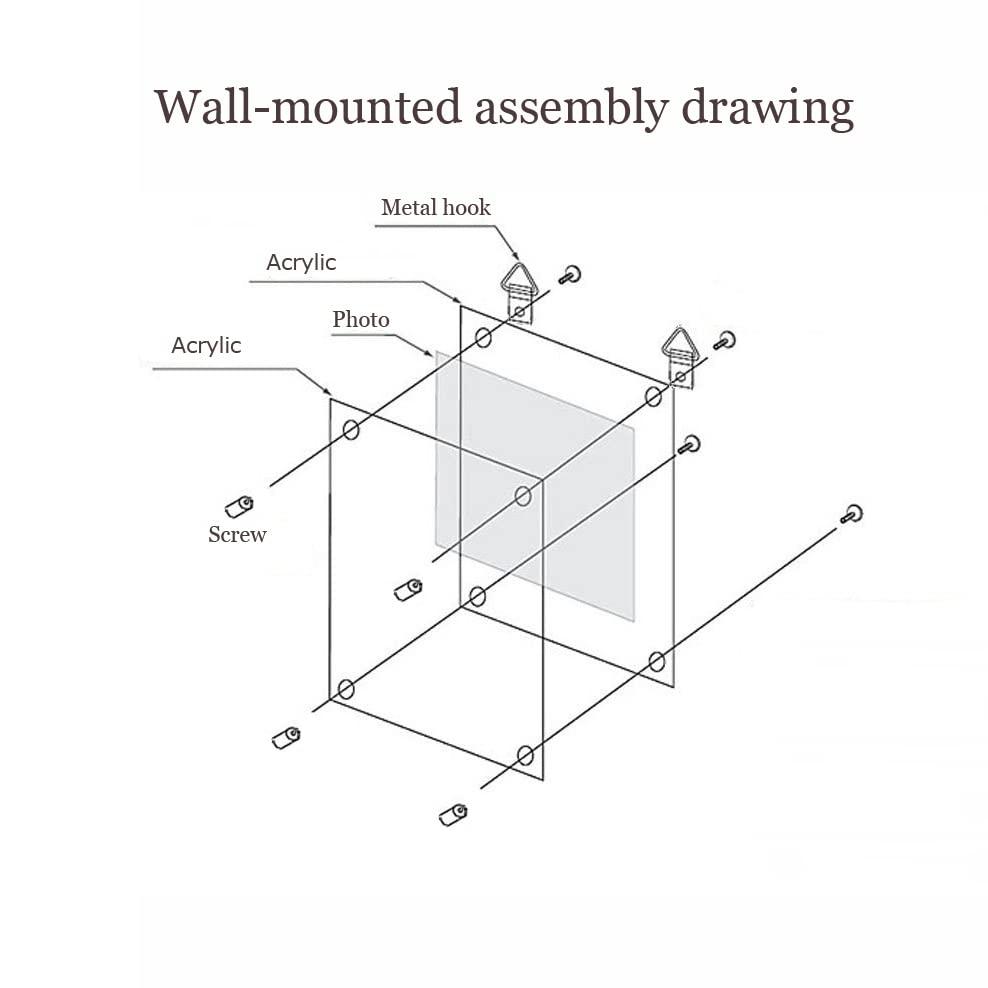 Wall-mounted assembly drawing

Metal hook

Acrylic

Photo

Acrylic

Screw