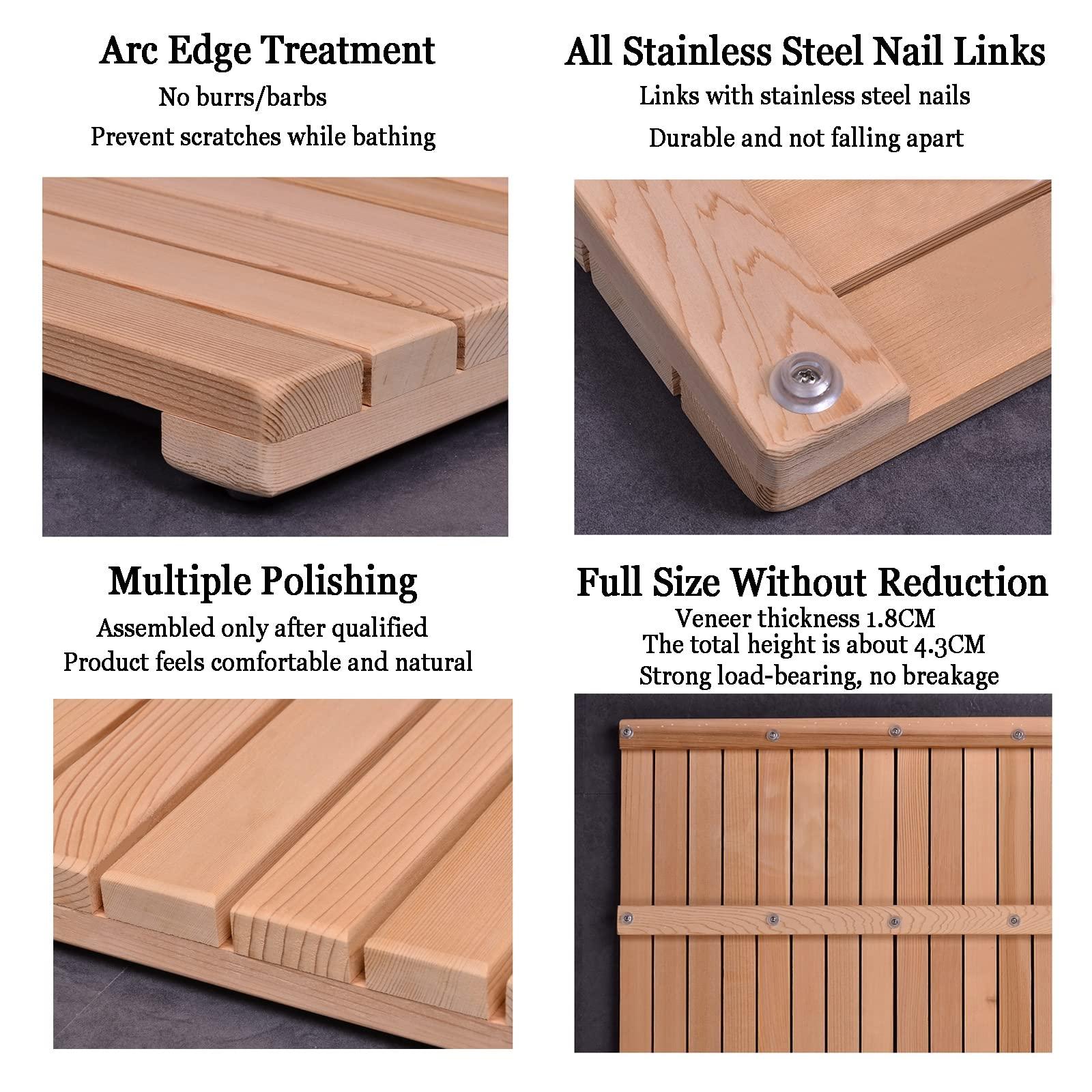 Arc Edge Treatment

No burrs/barbs

Prevent scratches while bathing

All Stainless Steel Nail Links

Links with stainless steel nails

Durable and not falling apart

Multiple Polishing

Assembled only after qualified

Product feels comfortable and natural

Full Size Without Reduction

Veneer thickness 1.8CM

The total height is about 4.3CM

Strong load-bearing, no breakage