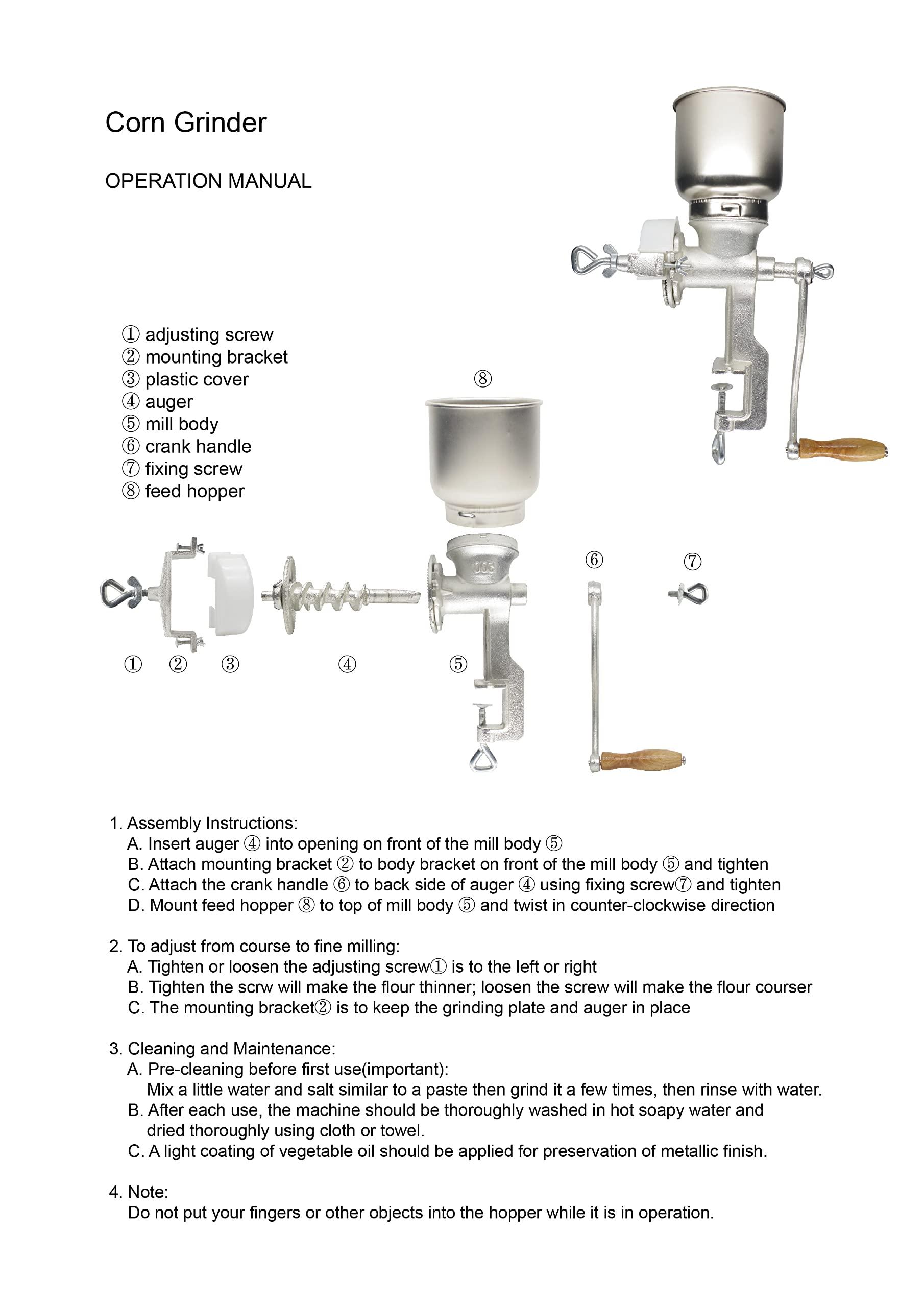 Corn Grinder

OPERATION MANUAL

① adjusting screw
② mounting bracket
③ plastic cover
④ auger
⑤ mill body
⑥ crank handle
⑦ fixing screw
⑧ feed hopper

⑧

⑥ ⑦

① ② ③ ④ ⑤

1. Assembly Instructions:
A. Insert auger ④ into opening on front of the mill body ⑤
B. Attach mounting bracket ② to body bracket on front of the mill body ⑤ and tighten
C. Attach the crank handle ⑥ to back side of auger ④ using fixing screw⑦ and tighten
D. Mount feed hopper ⑧ to top of mill body ⑤ and twist in counter-clockwise direction

2. To adjust from course to fine milling:
A. Tighten or loosen the adjusting screw① is to the left or right
B. Tighten the scrw will make the flour thinner; loosen the screw will make the flour courser
C. The mounting bracket② is to keep the grinding plate and auger in place

3. Cleaning and Maintenance:
A. Pre-cleaning before first use(important):
Mix a little water and salt similar to a paste then grind it a few times, then rinse with water.
B. After each use, the machine should be thoroughly washed in hot soapy water and dried thoroughly using cloth or towel.
C. A light coating of vegetable oil should be applied for preservation of metallic finish.

4. Note:
Do not put your fingers or other objects into the hopper while it is in operation.