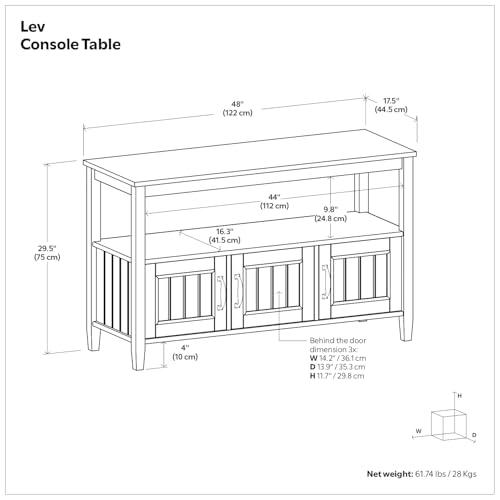 Lev
Console Table

48"
(122 cm)

17.5"
(44.5 cm)

44"
(112 cm)

9.8"
(24.8 cm)

16.3"
(41.5 cm)

29.5"
(75 cm)

4"
(10 cm)

Behind the door dimension 3x:
W 14.2" / 36.1 cm
D 13.9" / 35.3 cm
H 11.7" / 29.8 cm

H
W
D

Net weight: 61.74 lbs / 28 Kgs