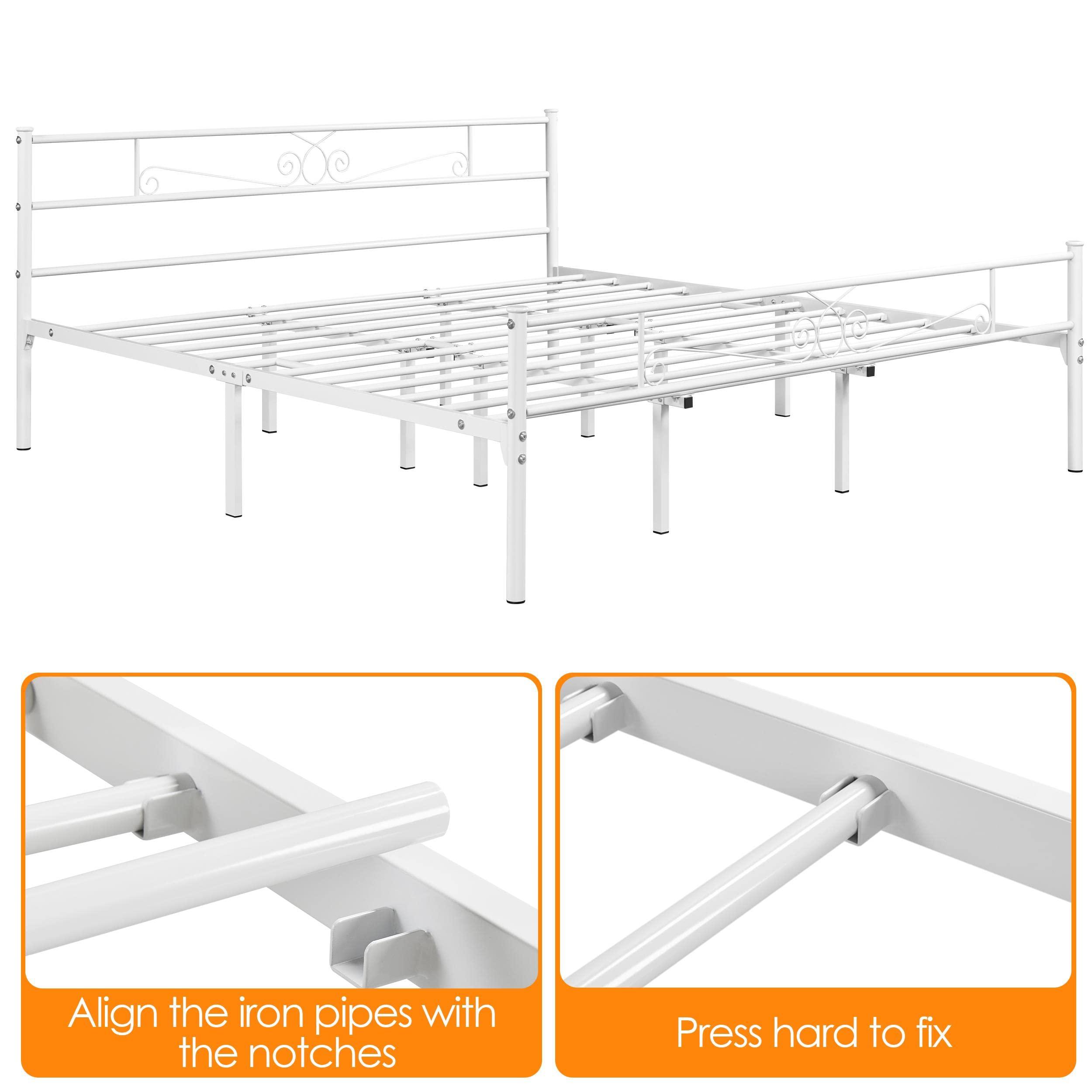 Align the iron pipes with the notches

Press hard to fix