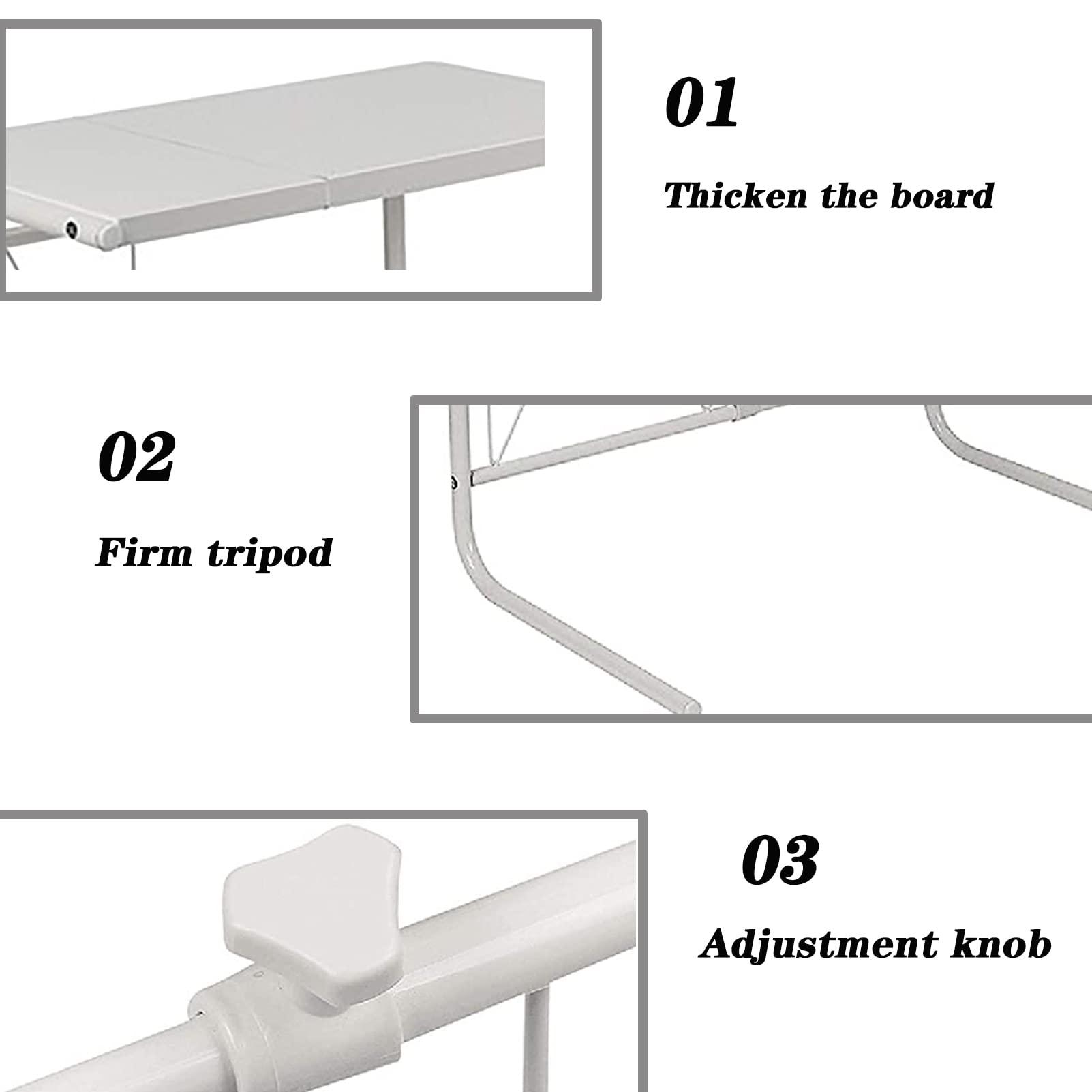 01

Thicken the board

02

Firm tripod

03

Adjustment knob