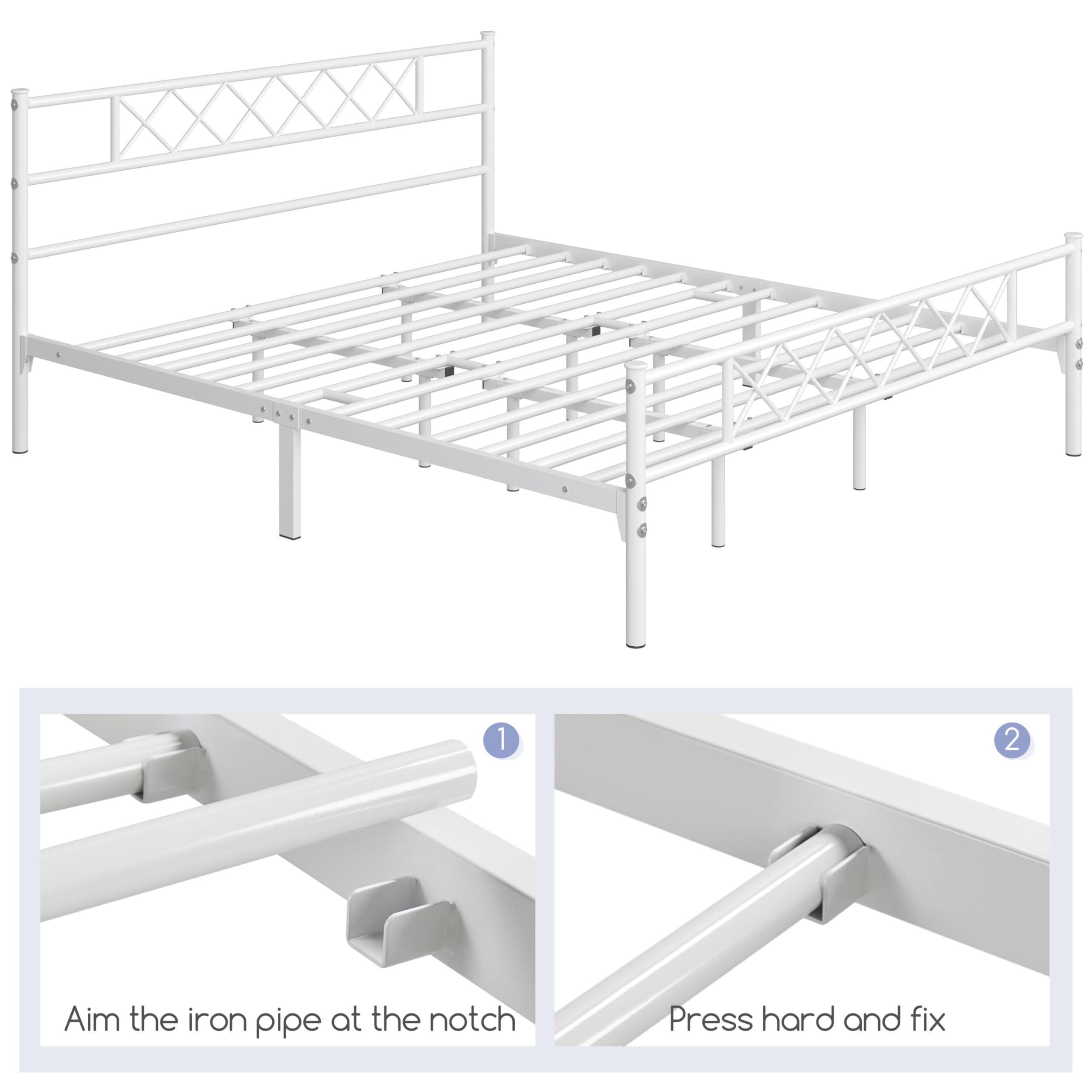 1

Aim the iron pipe at the notch

2

Press hard and fix