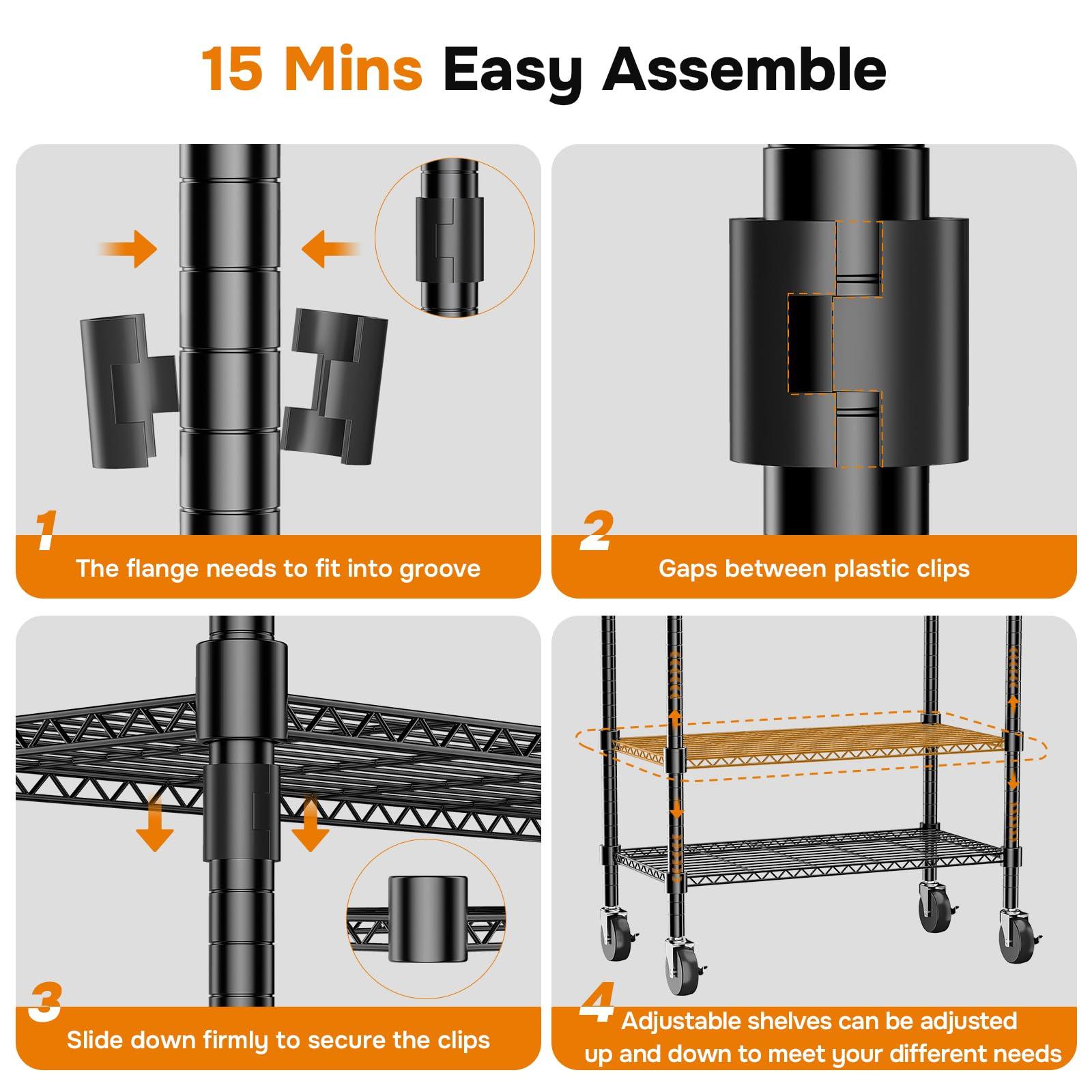 15 Mins Easy Assemble

1
The flange needs to fit into groove

2
Gaps between plastic clips

3
Slide down firmly to secure the clips

4
Adjustable shelves can be adjusted up and down to meet your different needs