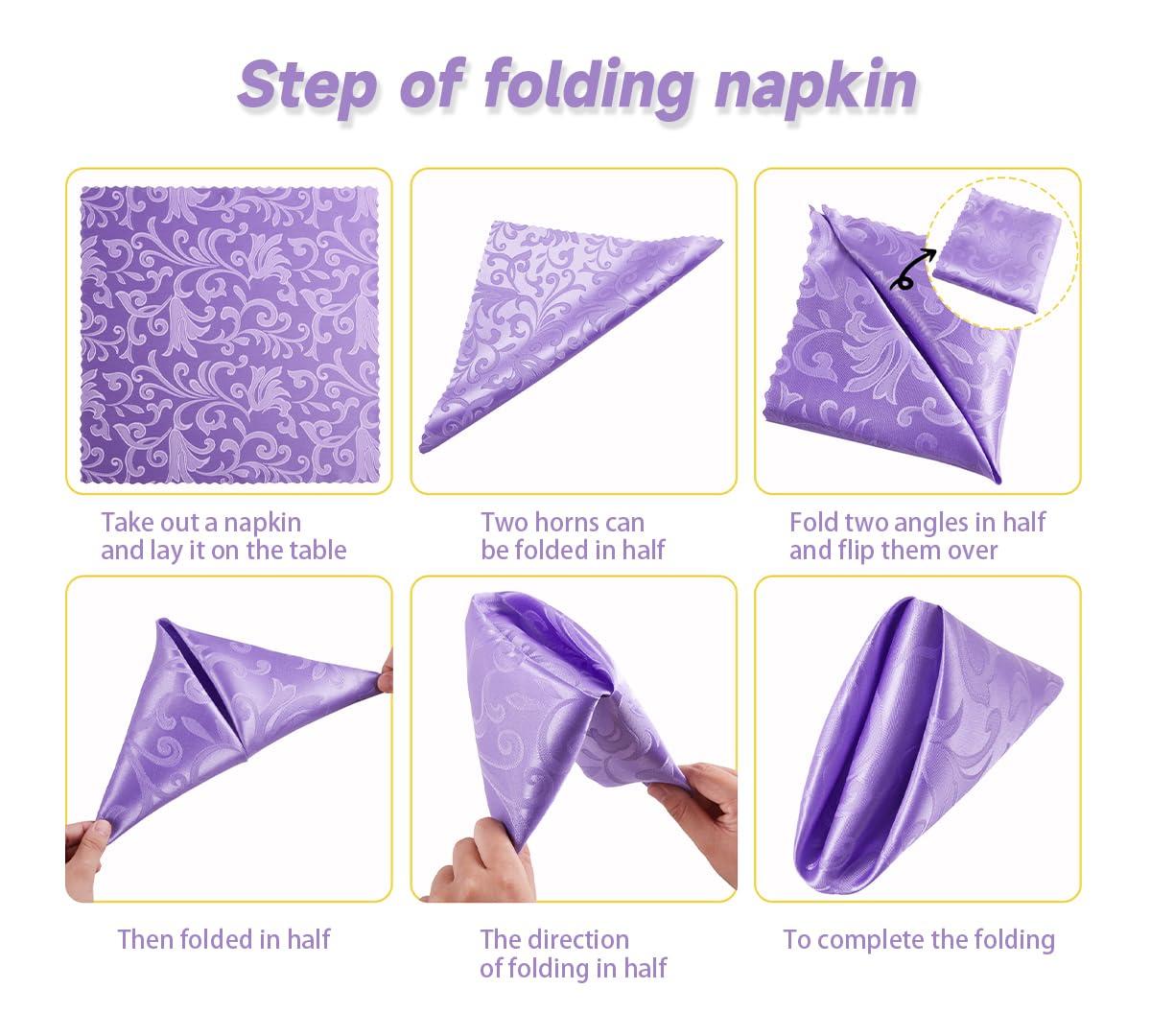 Step of folding napkin

Take out a napkin and lay it on the table

Two horns can be folded in half

Fold two angles in half and flip them over

Then folded in half

The direction of folding in half

To complete the folding