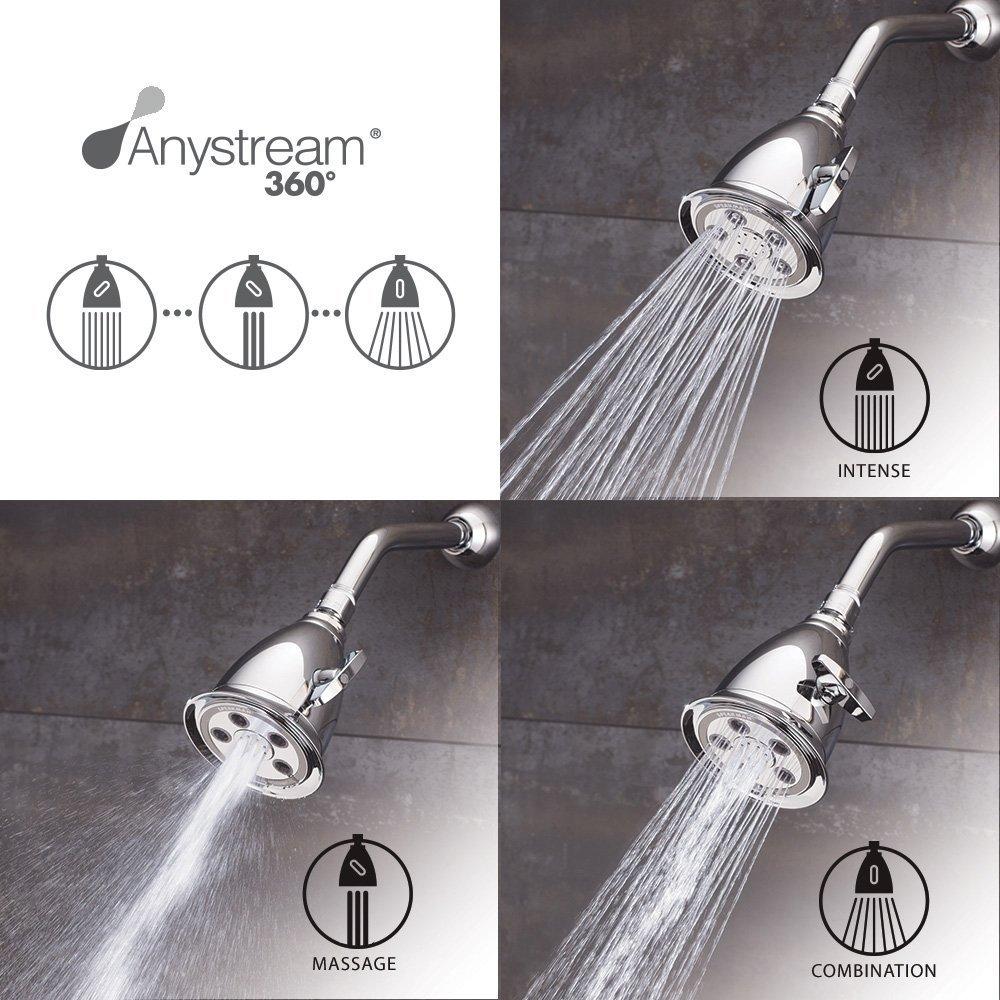 Anystream®
360°

INTENSE

MASSAGE

COMBINATION