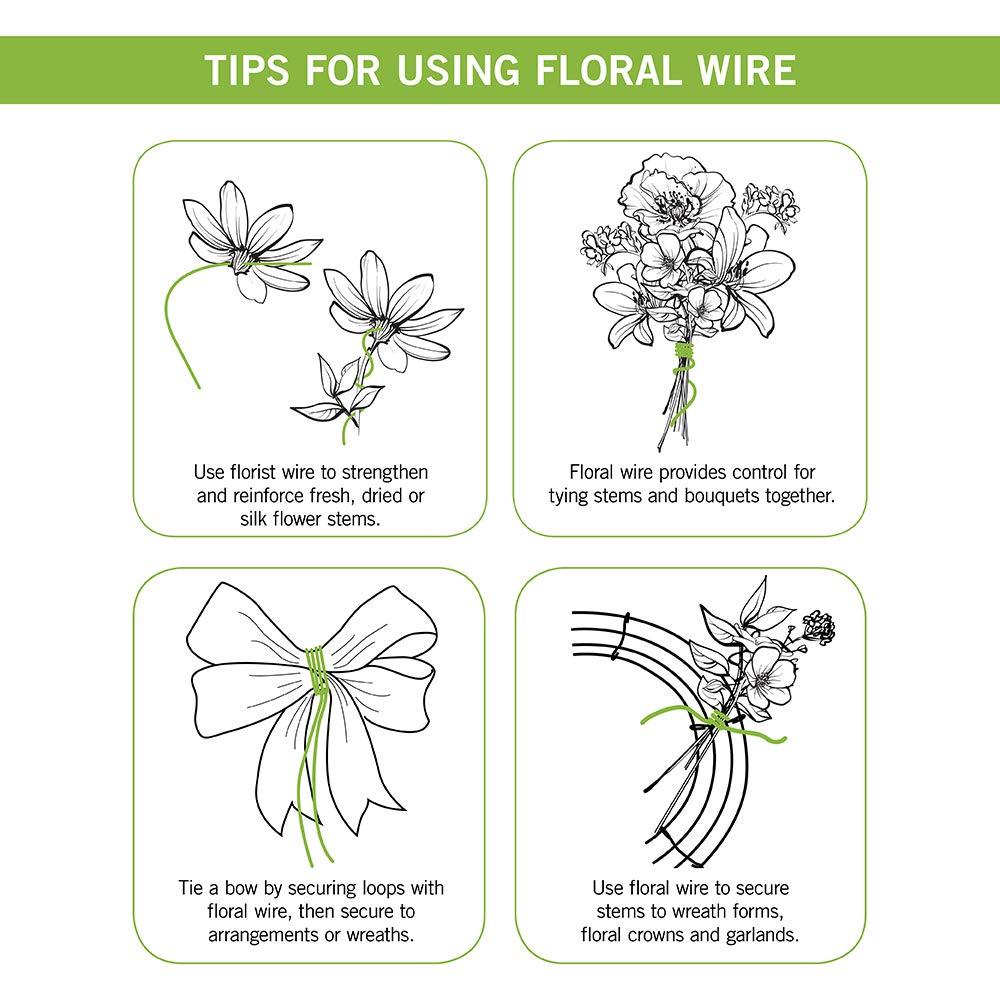 TIPS FOR USING FLORAL WIRE

Use florist wire to strengthen and reinforce fresh, dried or silk flower stems.

Floral wire provides control for tying stems and bouquets together.

Tie a bow by securing loops with floral wire, then secure to arrangements or wreaths.

Use floral wire to secure stems to wreath forms, floral crowns and garlands.