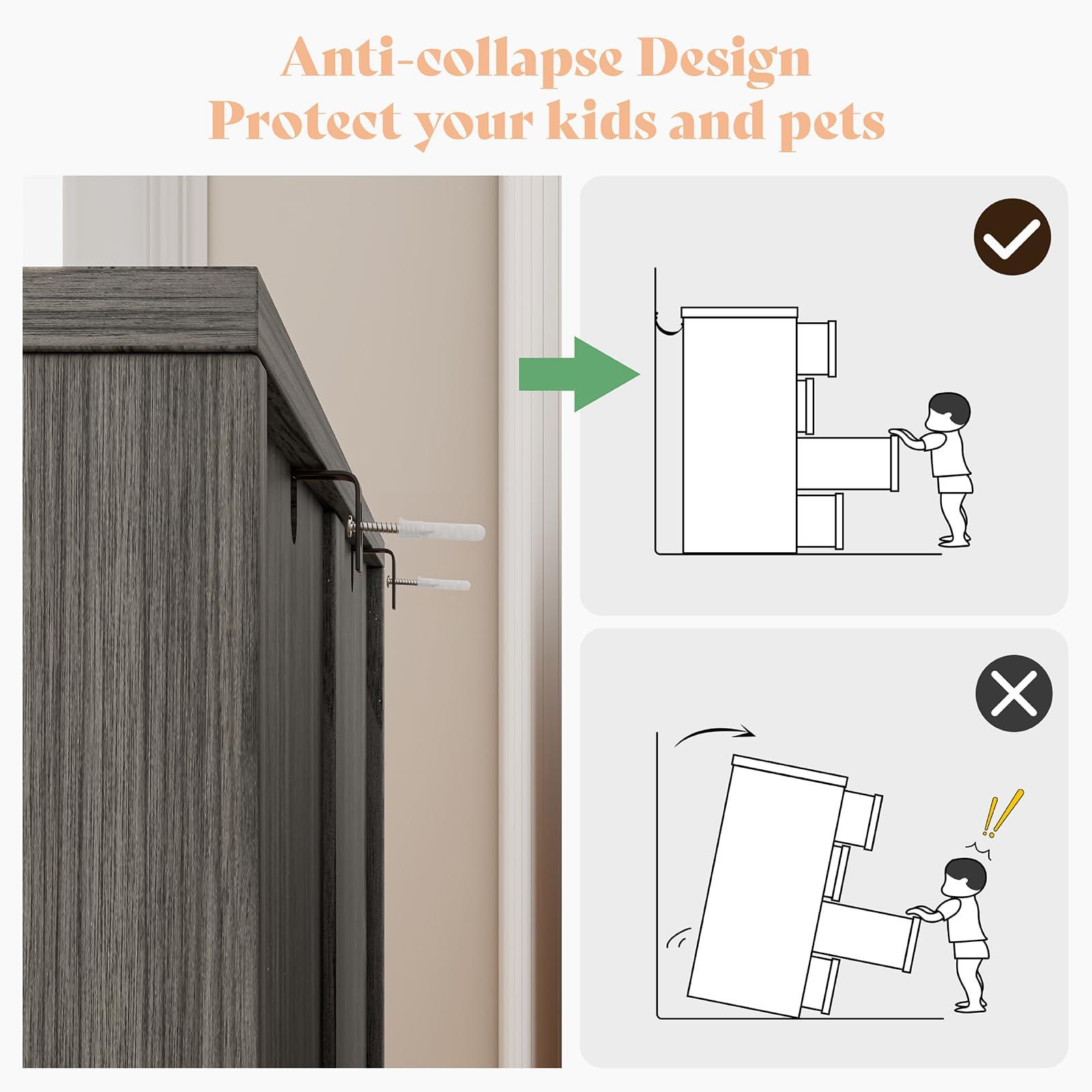 Anti-collapse Design
Protect your kids and pets

!!