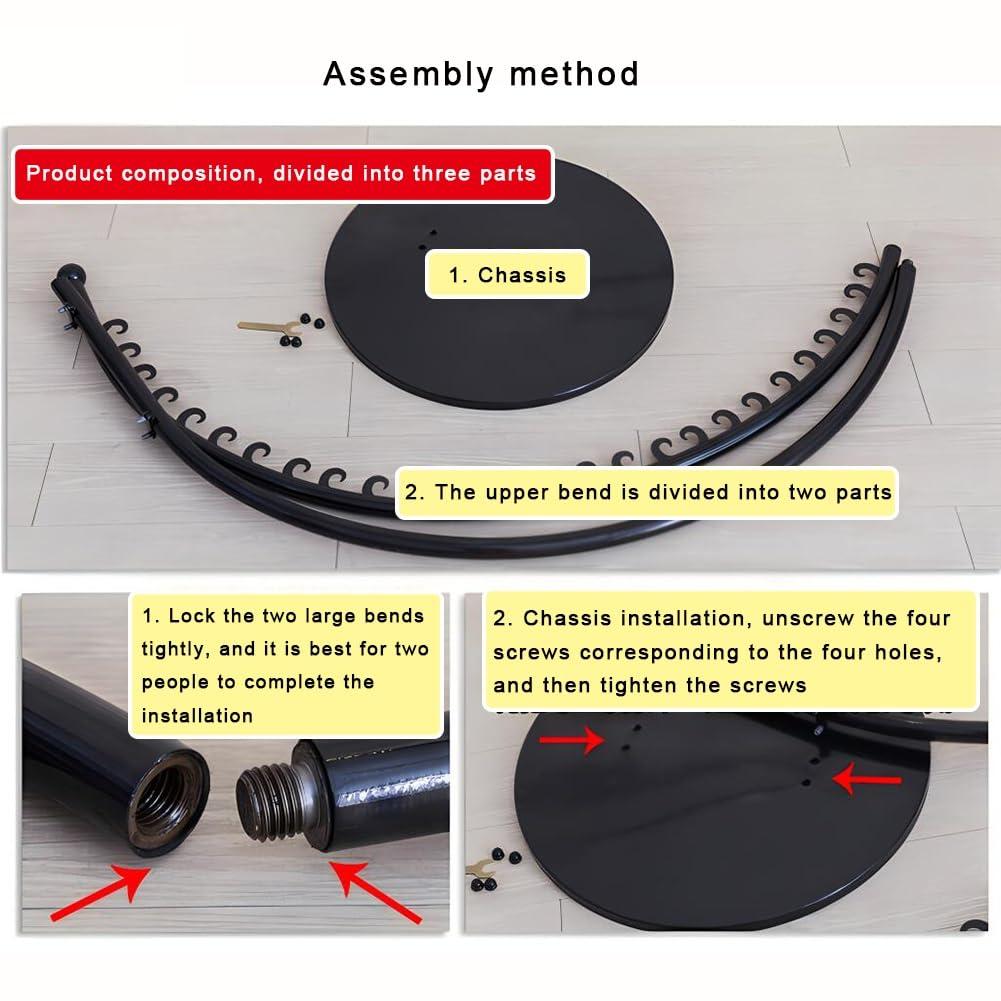 Assembly method

Product composition, divided into three parts

1. Chassis

2. The upper bend is divided into two parts

1. Lock the two large bends tightly, and it is best for two people to complete the installation

2. Chassis installation, unscrew the four screws corresponding to the four holes, and then tighten the screws