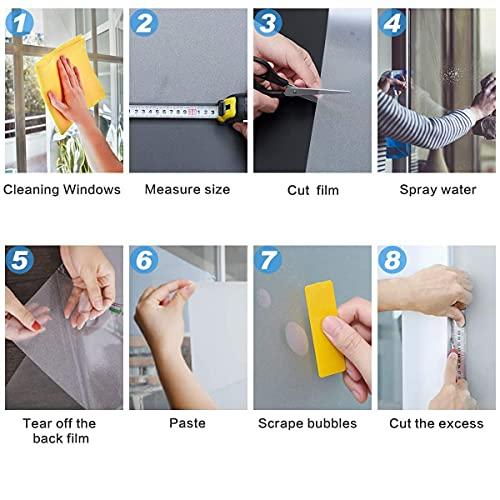 1
Cleaning Windows

2
Measure size

3
Cut film

4
Spray water

5
Tear off the back film

6
Paste

7
Scrape bubbles

8
Cut the excess