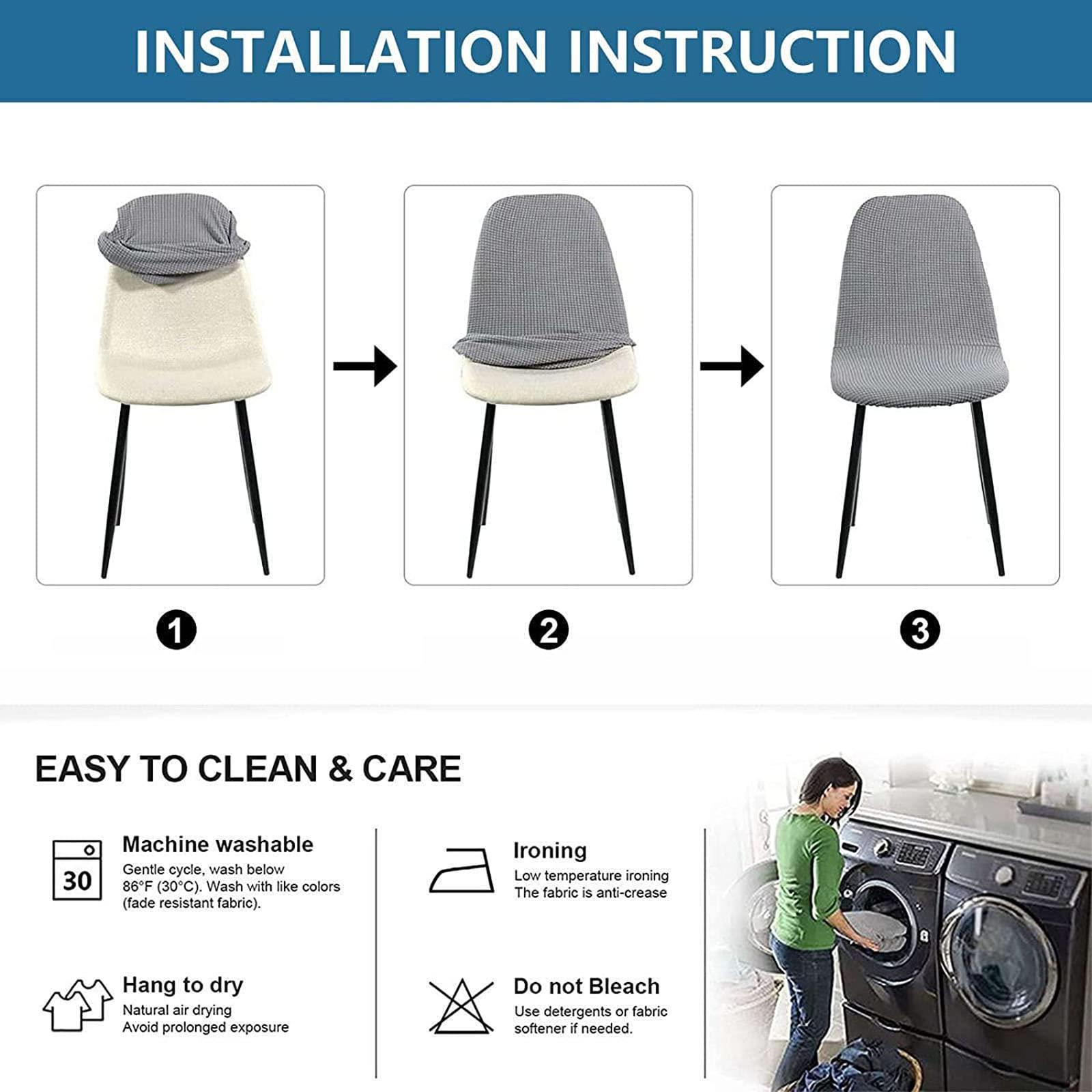 INSTALLATION INSTRUCTION

1

2

3

EASY TO CLEAN & CARE

30

Machine washable
Gentle cycle, wash below 86°F (30°C). Wash with like colors (fade resistant fabric).

Hang to dry
Natural air drying
Avoid prolonged exposure

Ironing
Low temperature ironing
The fabric is anti-crease

Do not Bleach
Use detergents or fabric softener if needed.