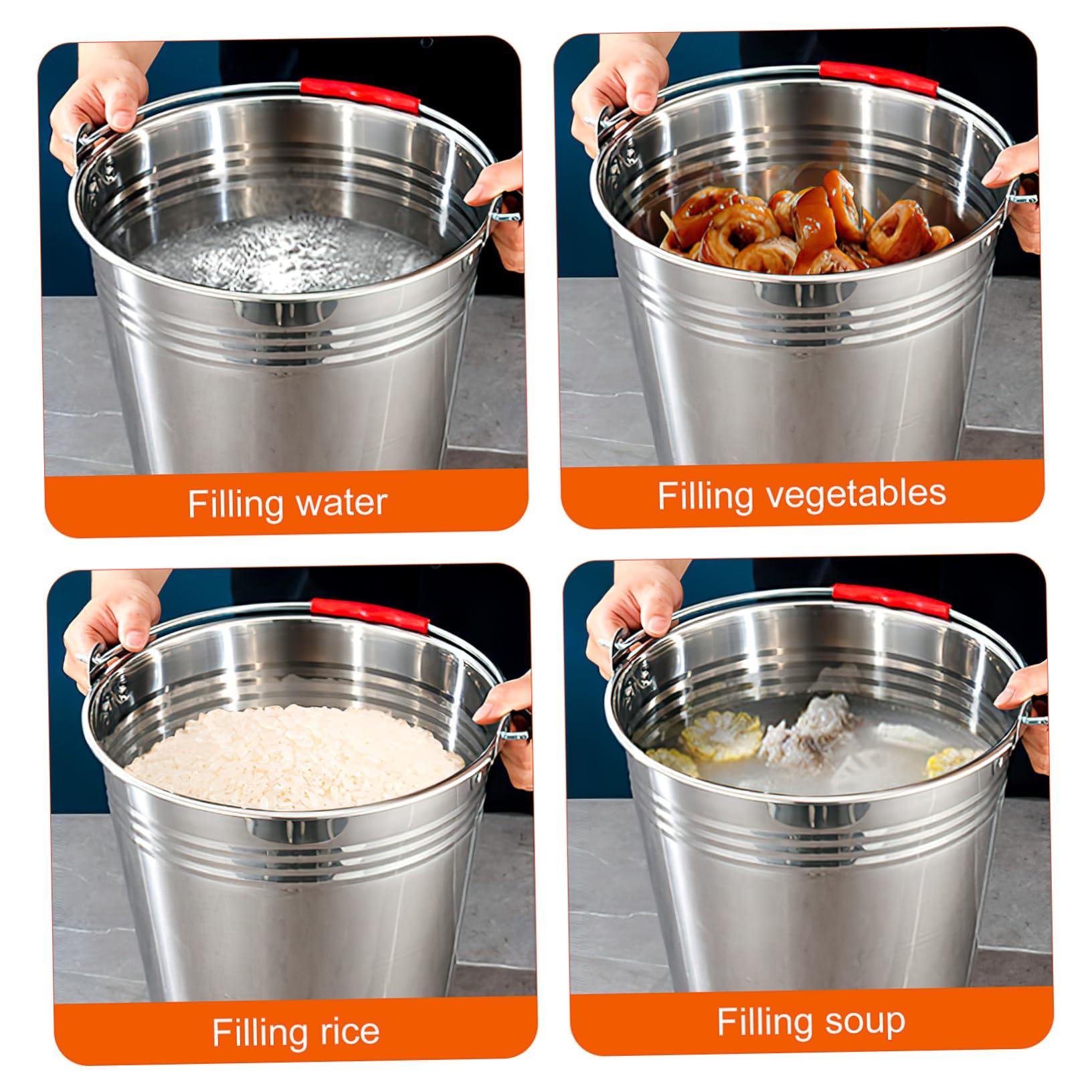 Filling water

Filling vegetables

Filling rice

Filling soup