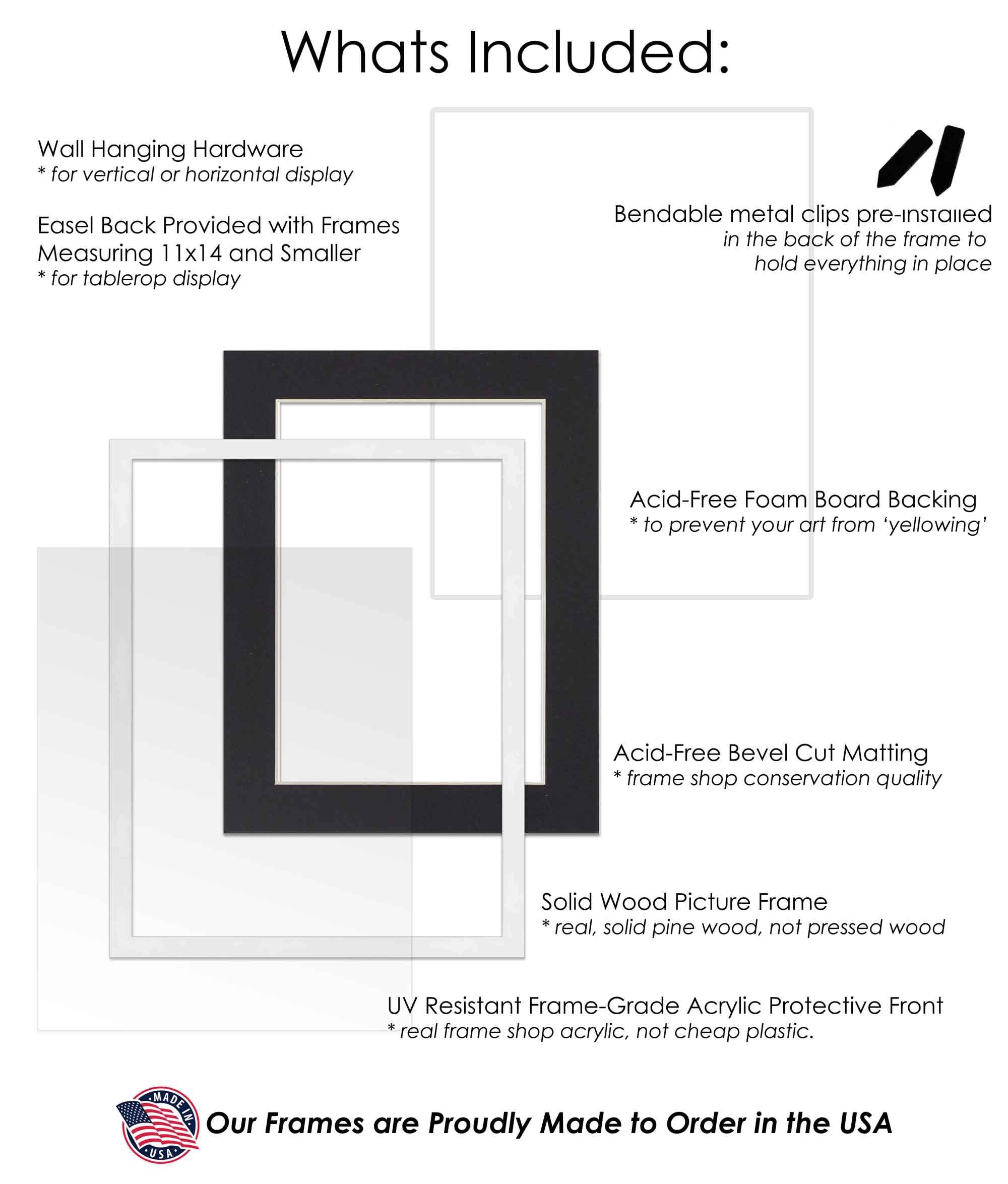 Whats Included:

Wall Hanging Hardware
* for vertical or horizontal display

Easel Back Provided with Frames Measuring 11x14 and Smaller
* for tablerop display

Bendable metal clips pre-installed
in the back of the frame to hold everything in place

Acid-Free Foam Board Backing
* to prevent your art from 'yellowing'

Acid-Free Bevel Cut Matting
* frame shop conservation quality

Solid Wood Picture Frame
* real, solid pine wood, not pressed wood

UV Resistant Frame-Grade Acrylic Protective Front
* real frame shop acrylic, not cheap plastic.

MADE IN USA

Our Frames are Proudly Made to Order in the USA