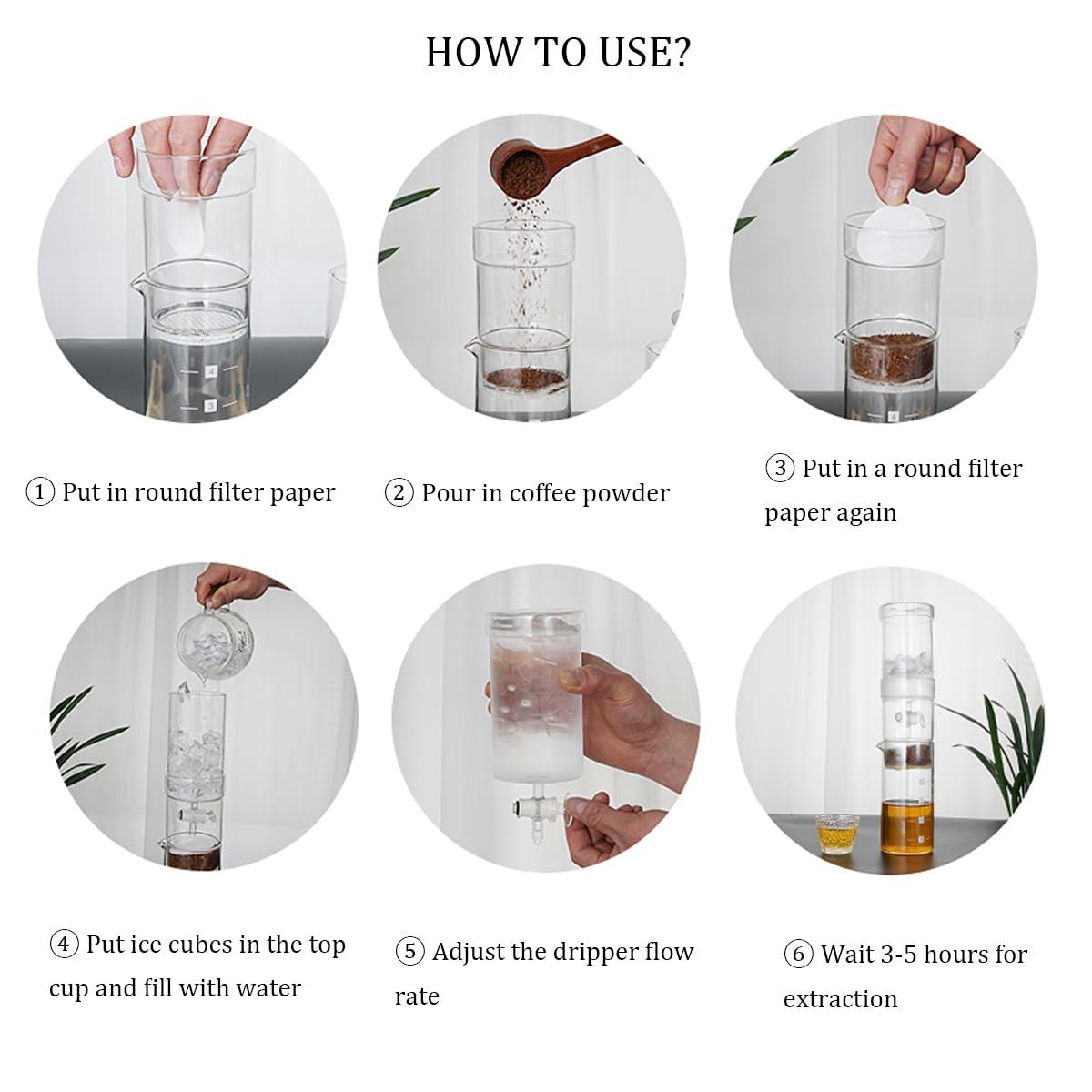 HOW TO USE?

4

3

4

① Put in round filter paper

② Pour in coffee powder

③ Put in a round filter paper again

④ Put ice cubes in the top cup and fill with water

⑤ Adjust the dripper flow rate

⑥ Wait 3-5 hours for extraction