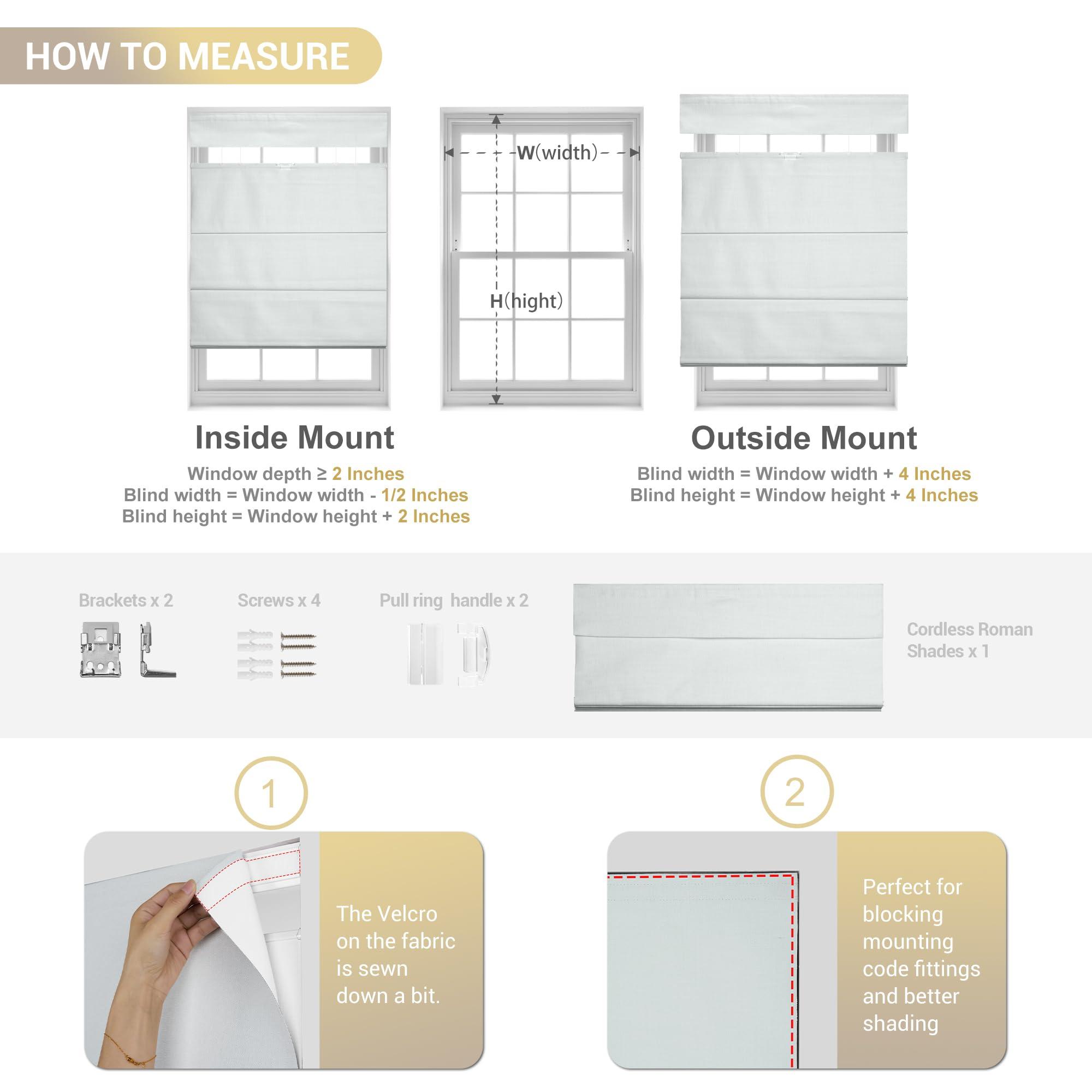 HOW TO MEASURE

W(width)

H(hight)

Inside Mount

Window depth ≥ 2 Inches
Blind width = Window width - 1/2 Inches
Blind height = Window height + 2 Inches

Outside Mount

Blind width = Window width + 4 Inches
Blind height = Window height + 4 Inches

Brackets x 2

Screws x 4

Pull ring handle x 2

Cordless Roman Shades x 1

1

The Velcro on the fabric is sewn down a bit.

2

Perfect for blocking mounting code fittings and better shading