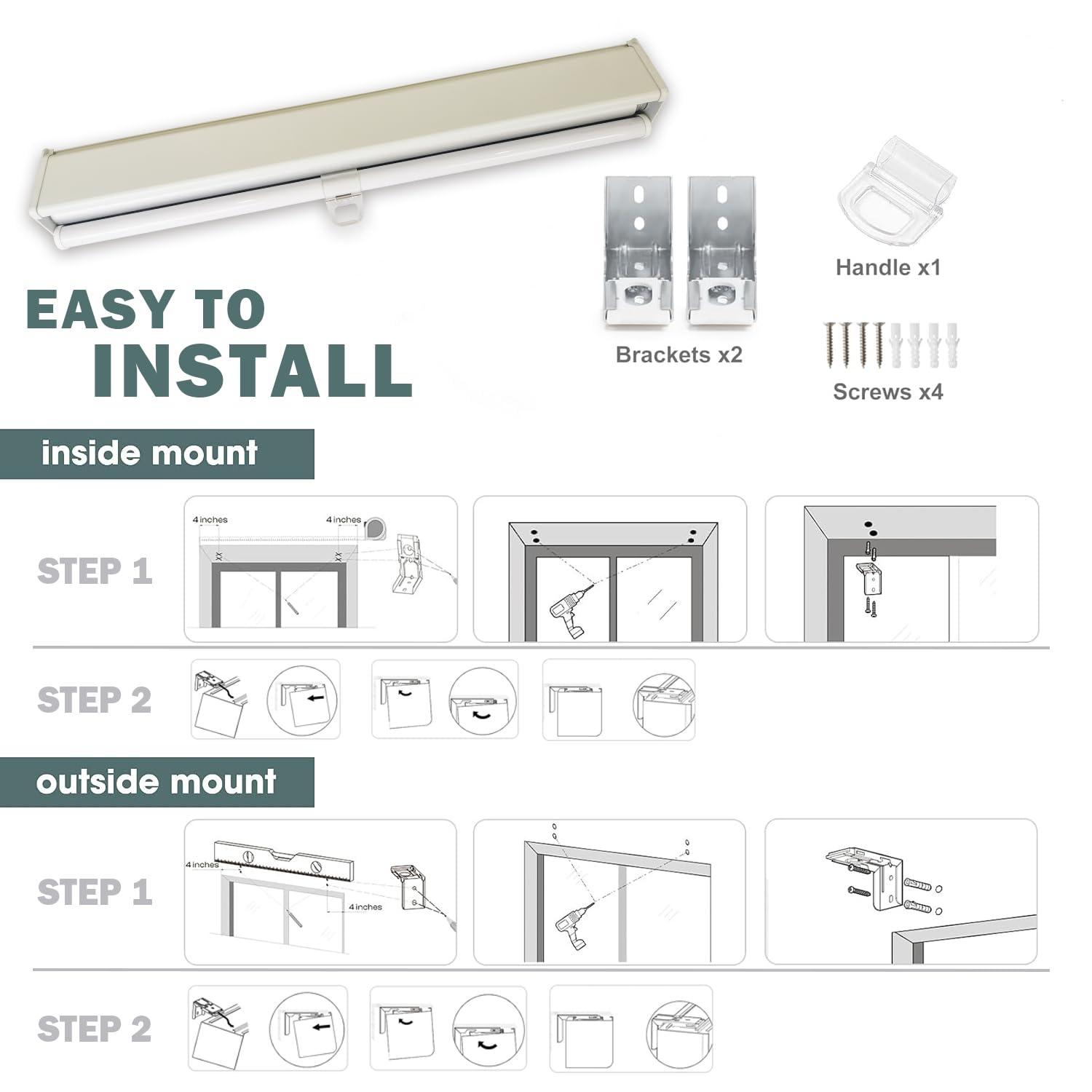 EASY TO INSTALL

Brackets x2

Handle x1

Screws x4

inside mount

STEP 1

4 inches

4 inches

STEP 2

outside mount

STEP 1

4 inches

4 inches

STEP 2