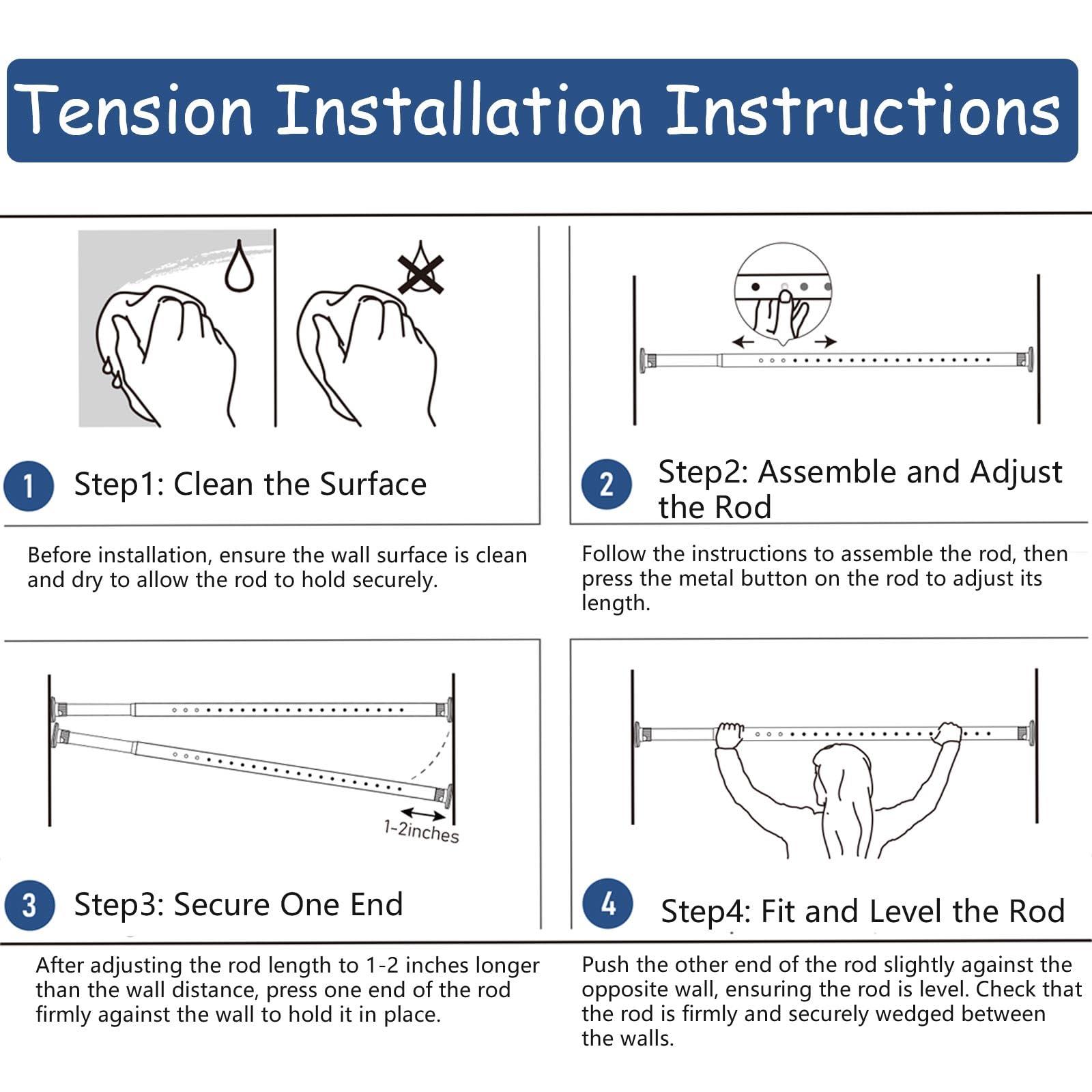 Tension Installation Instructions

1 Step1: Clean the Surface

Before installation, ensure the wall surface is clean and dry to allow the rod to hold securely.

2 Step2: Assemble and Adjust the Rod

Follow the instructions to assemble the rod, then press the metal button on the rod to adjust its length.

1-2inches

3 Step3: Secure One End

After adjusting the rod length to 1-2 inches longer than the wall distance, press one end of the rod firmly against the wall to hold it in place.

4 Step4: Fit and Level the Rod

Push the other end of the rod slightly against the opposite wall, ensuring the rod is level. Check that the rod is firmly and securely wedged between the walls.