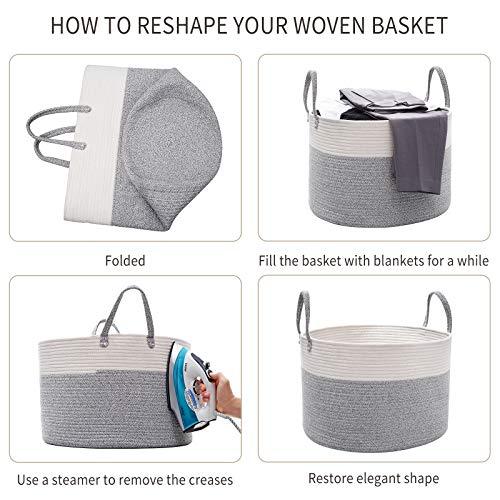 HOW TO RESHAPE YOUR WOVEN BASKET

Folded

Fill the basket with blankets for a while

Use a steamer to remove the creases

Restore elegant shape