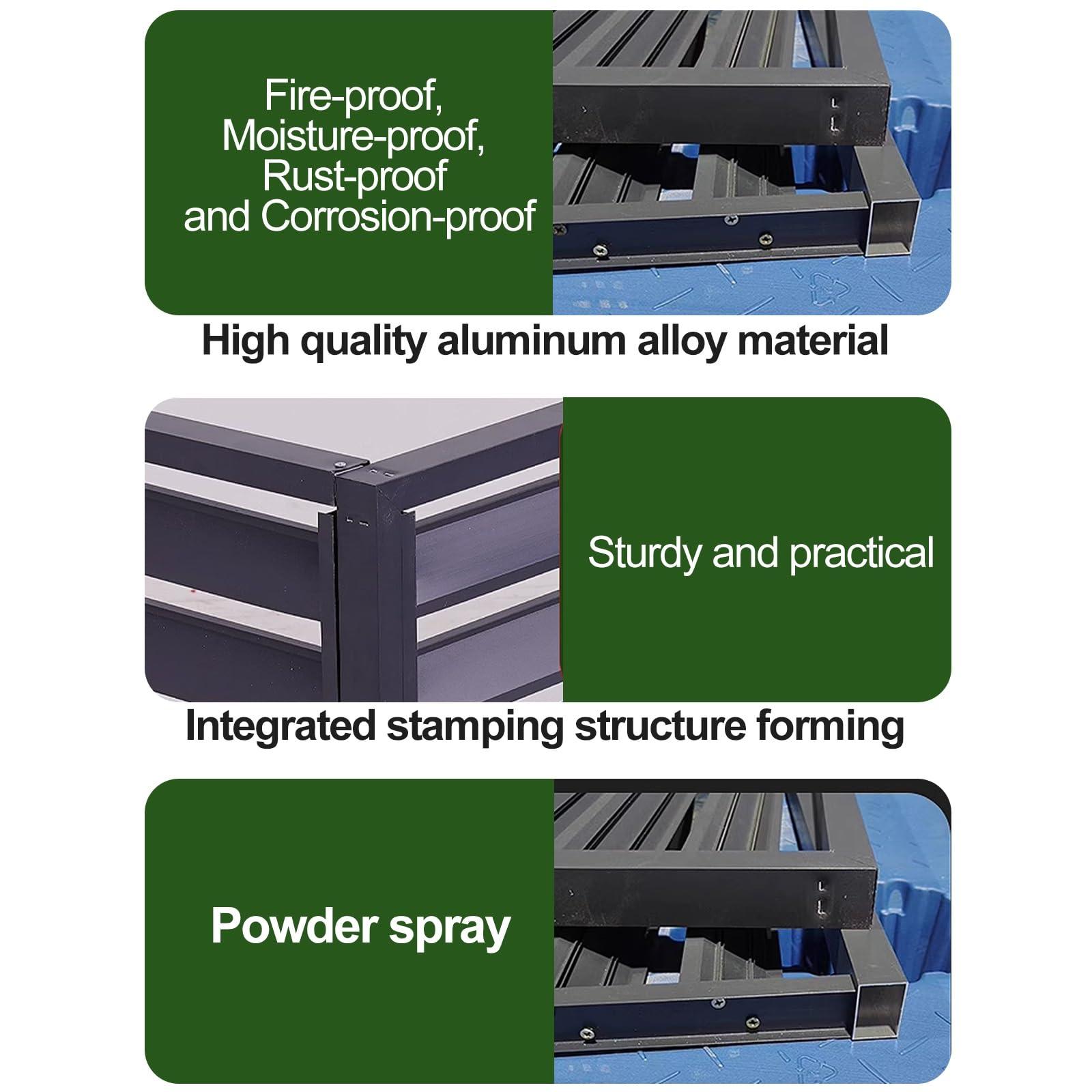 Fire-proof,
Moisture-proof,
Rust-proof
and Corrosion-proof

High quality aluminum alloy material

Sturdy and practical

Integrated stamping structure forming

Powder spray