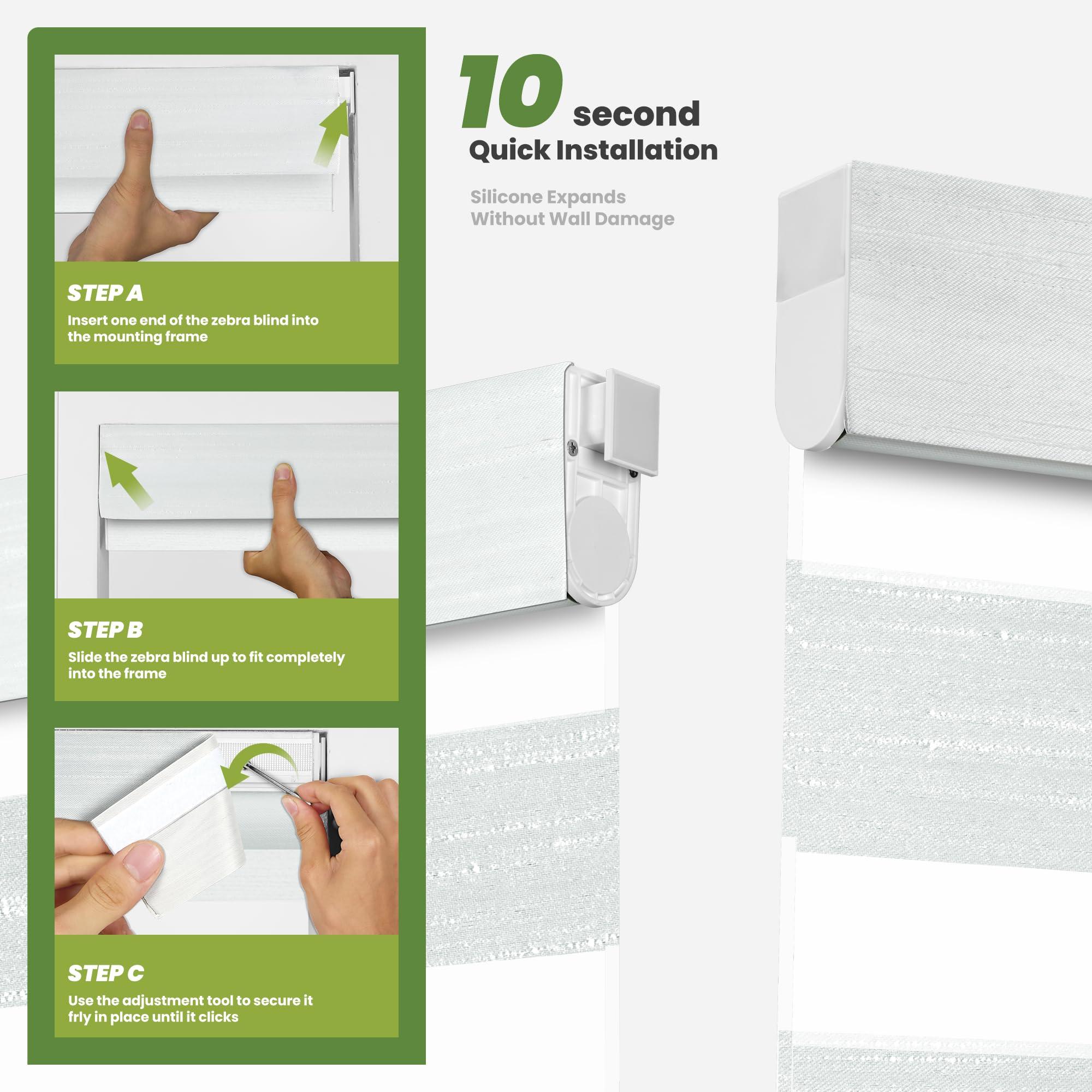 STEP A
Insert one end of the zebra blind into the mounting frame

STEP B
Slide the zebra blind up to fit completely into the frame

STEP C
Use the adjustment tool to secure it frly in place until it clicks

10 second
Quick Installation

Silicone Expands
Without Wall Damage