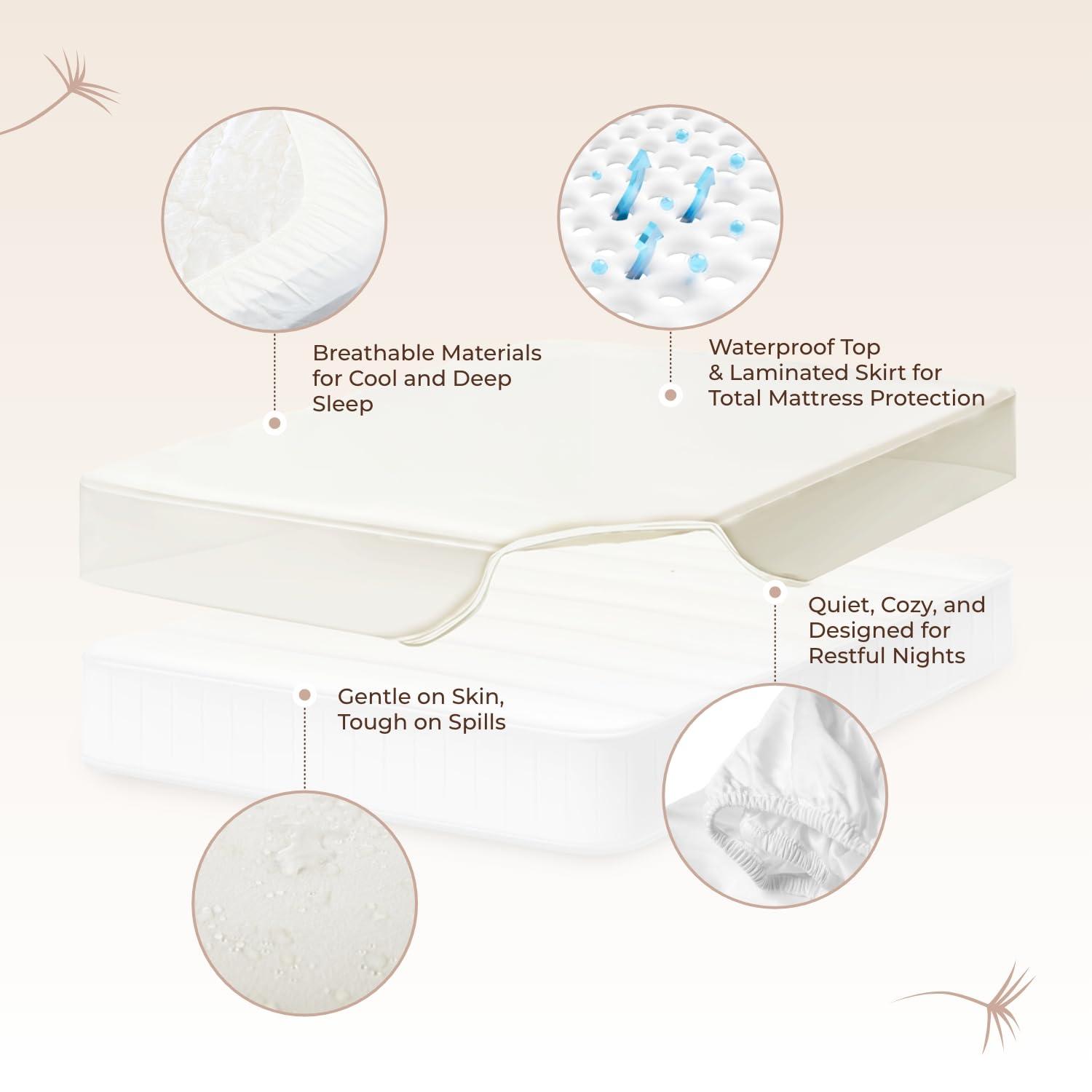 Breathable Materials for Cool and Deep Sleep

Waterproof Top & Laminated Skirt for Total Mattress Protection

Quiet, Cozy, and Designed for Restful Nights

Gentle on Skin, Tough on Spills