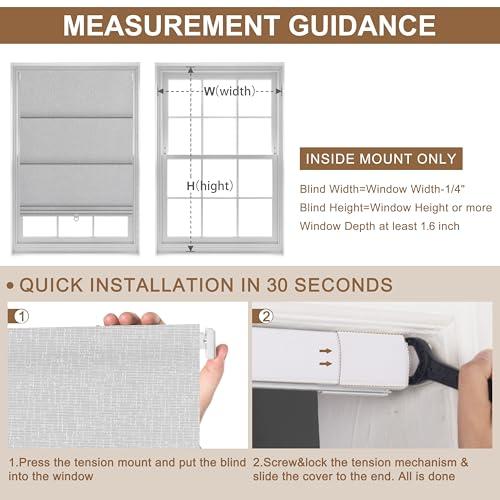 MEASUREMENT GUIDANCE

W(width)

H(hight)

INSIDE MOUNT ONLY

Blind Width=Window Width-1/4"

Blind Height=Window Height or more

Window Depth at least 1.6 inch

• QUICK INSTALLATION IN 30 SECONDS

1

2

1.Press the tension mount and put the blind into the window

2.Screw&lock the tension mechanism & slide the cover to the end. All is done