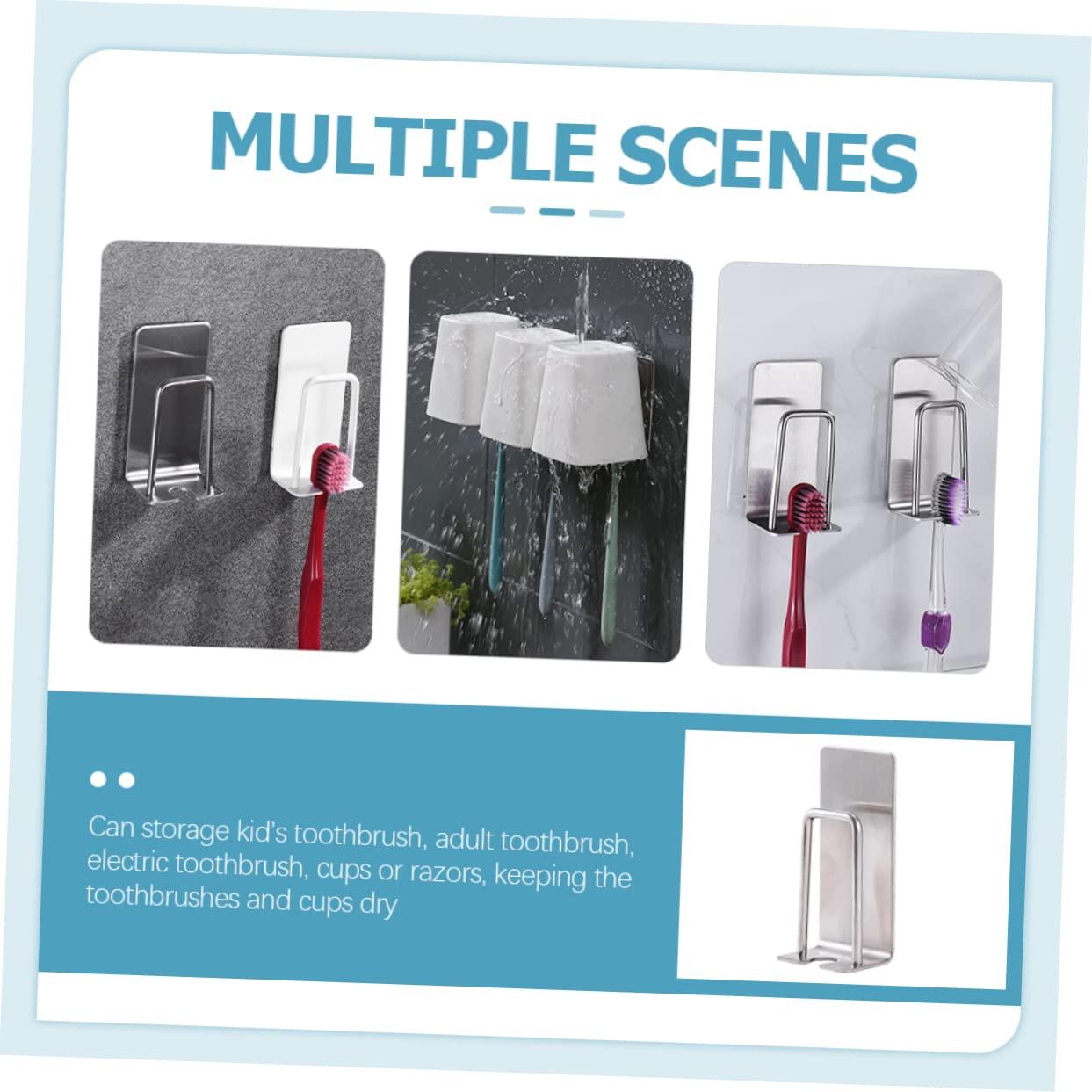 MULTIPLE SCENES

Can storage kid's toothbrush, adult toothbrush, electric toothbrush, cups or razors, keeping the toothbrushes and cups dry