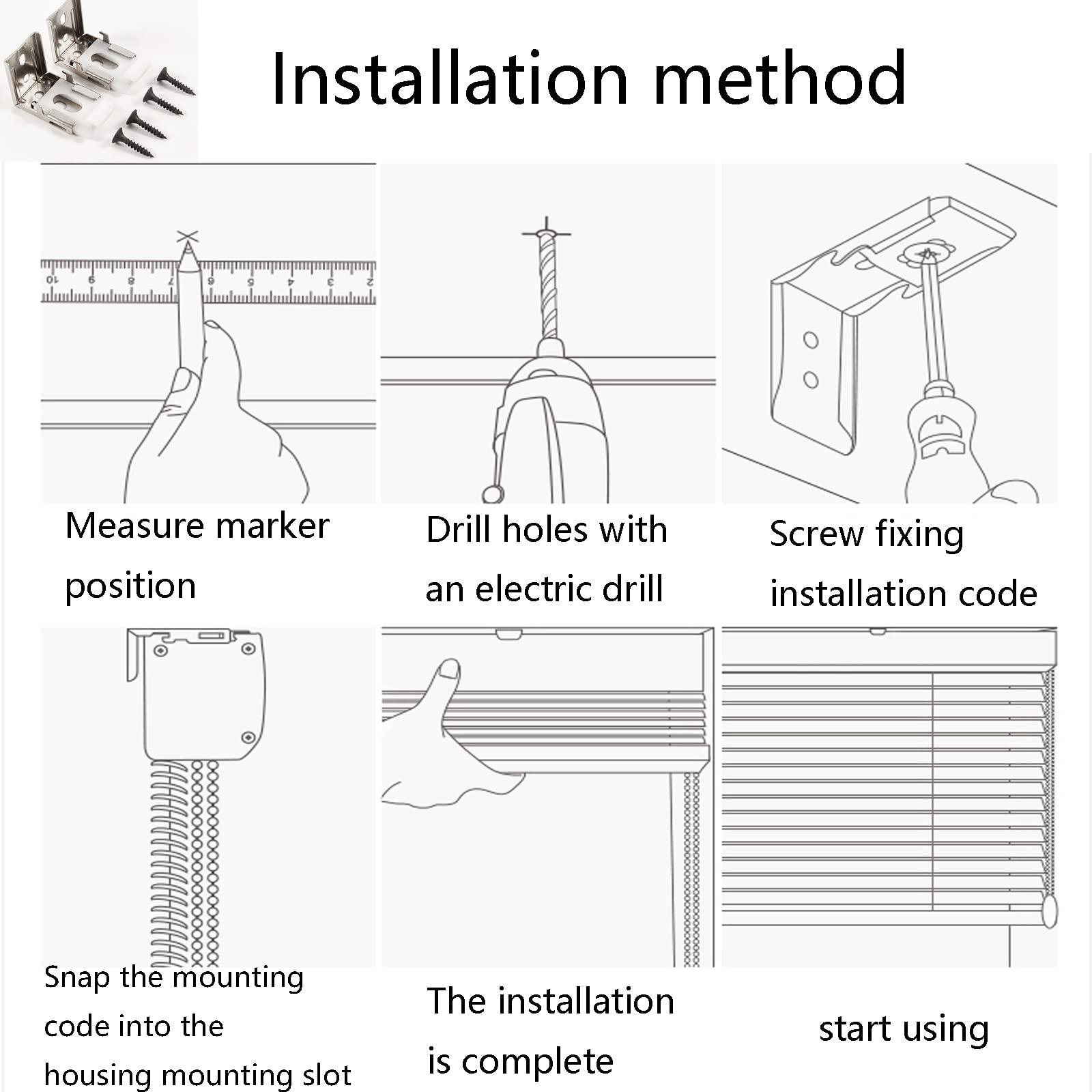 Installation method

10 9 8 7 6 5 4 3 2

Measure marker position

Drill holes with an electric drill

Screw fixing installation code

Snap the mounting code into the housing mounting slot

The installation is complete

start using