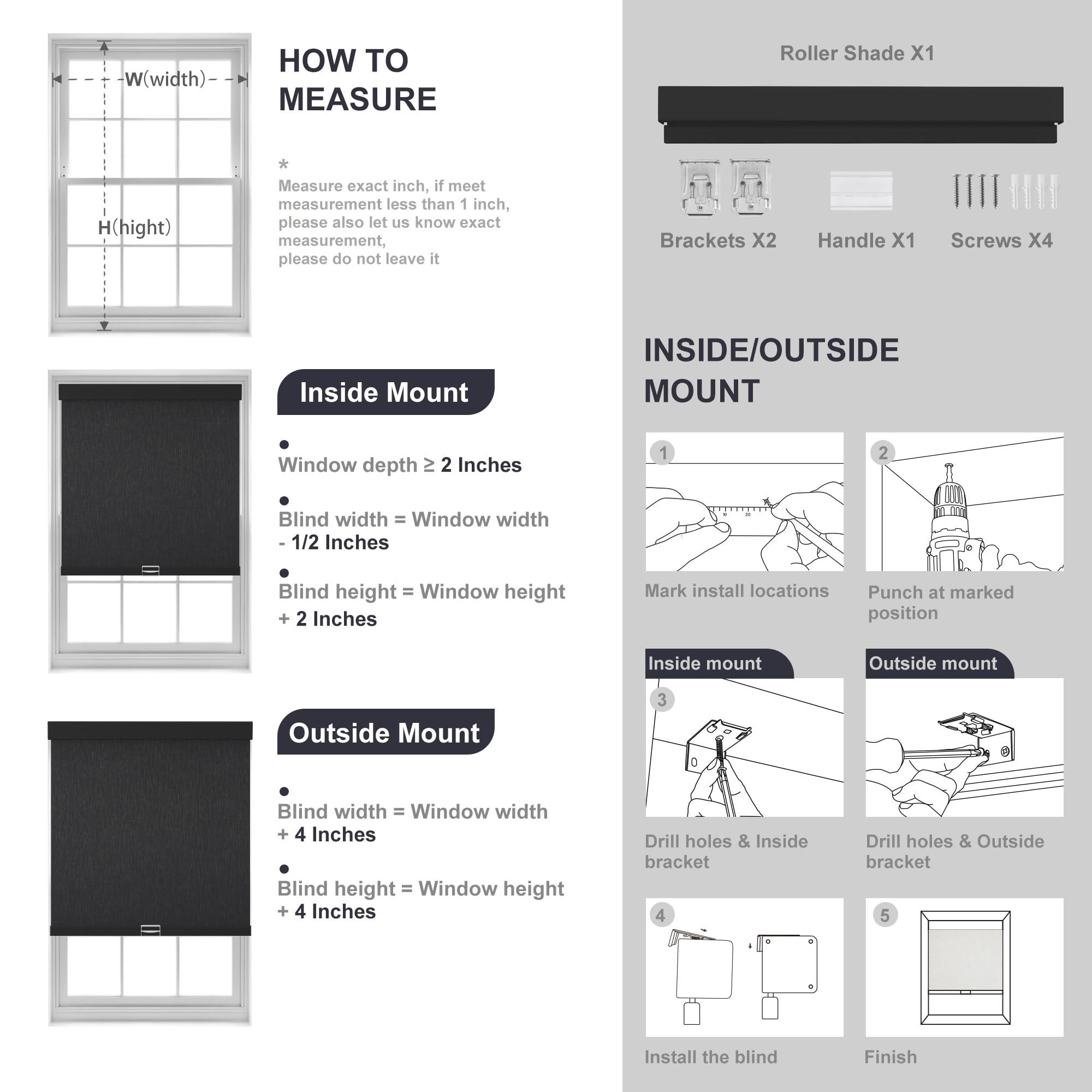 W(width)

H(hight)

HOW TO MEASURE

*
Measure exact inch, if meet measurement less than 1 inch, please also let us know exact measurement, please do not leave it

Inside Mount

●
Window depth ≥ 2 Inches

●
Blind width = Window width - 1/2 Inches

●
Blind height = Window height + 2 Inches

Outside Mount

●
Blind width = Window width + 4 Inches

●
Blind height = Window height + 4 Inches

Roller Shade X1

Brackets X2

Handle X1

Screws X4

INSIDE/OUTSIDE MOUNT

1

10 20

Mark install locations

2

Punch at marked position

Inside mount

3

Drill holes & Inside bracket

Outside mount

Drill holes & Outside bracket

4

Install the blind

5

Finish