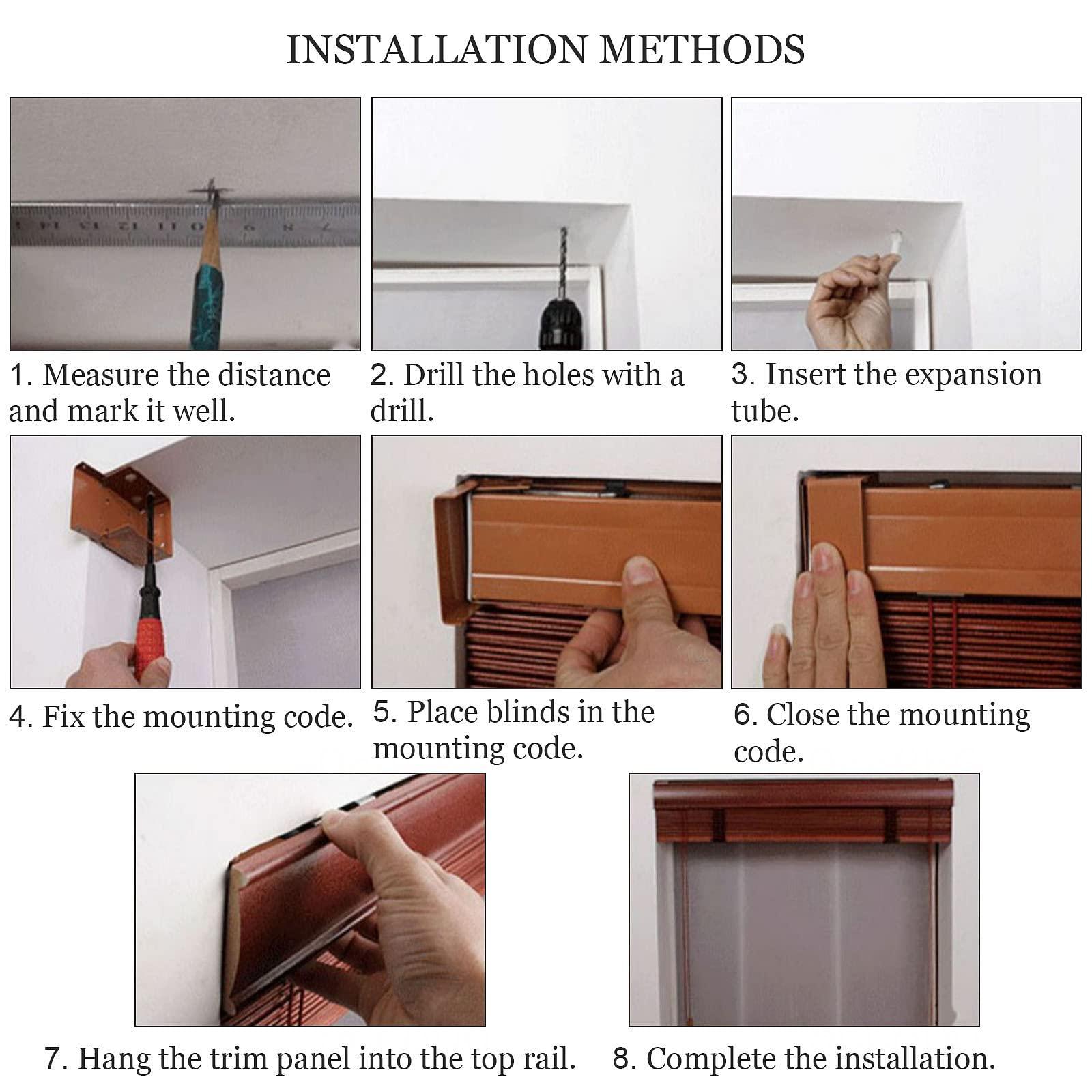 INSTALLATION METHODS

1. Measure the distance and mark it well.

2. Drill the holes with a drill.

3. Insert the expansion tube.

4. Fix the mounting code.

5. Place blinds in the mounting code.

6. Close the mounting code.

7. Hang the trim panel into the top rail.

8. Complete the installation.